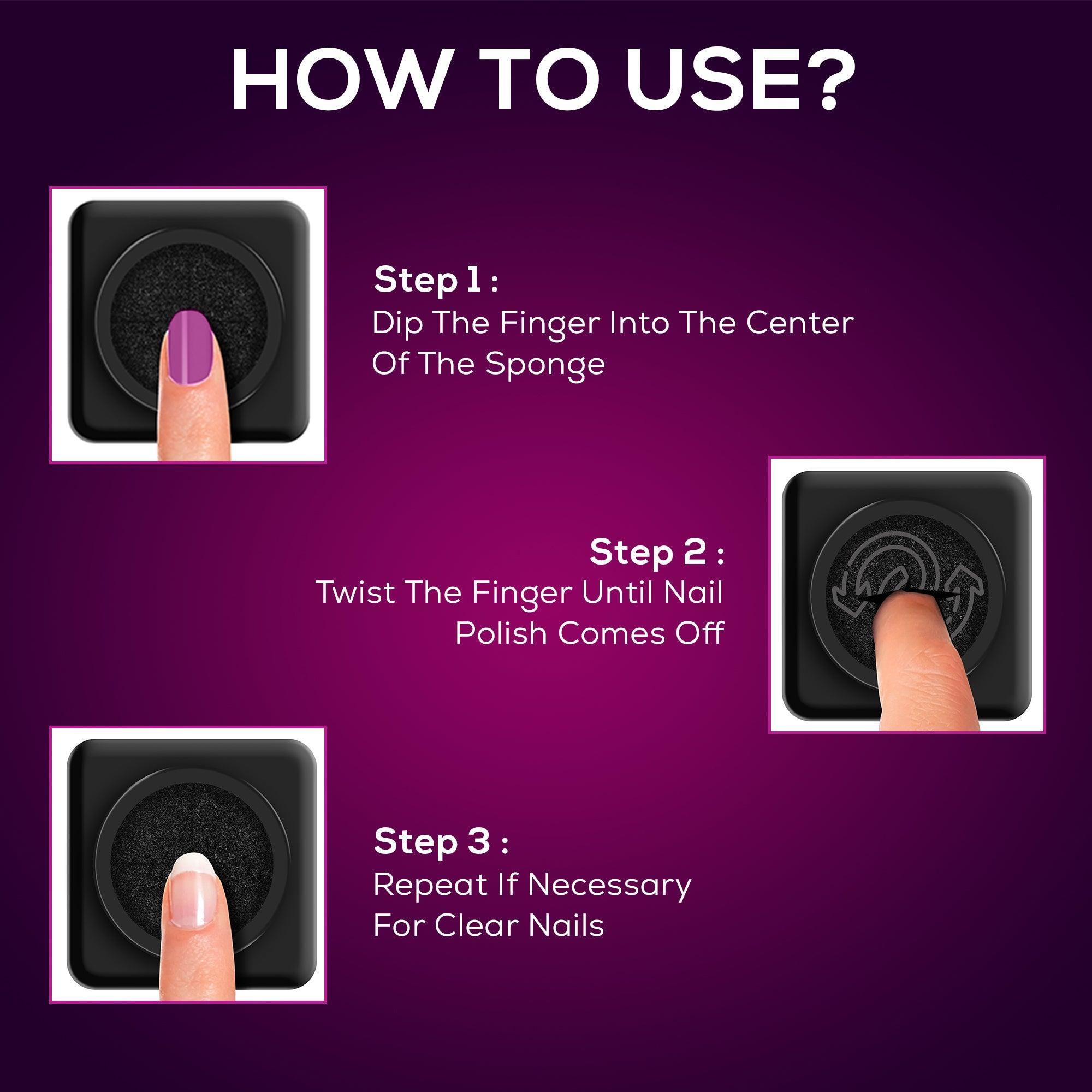 HOW TO USE?

Step 1 :
Dip The Finger Into The Center Of The Sponge

Step 2 :
Twist The Finger Until Nail Polish Comes Off

Step 3 :
Repeat If Necessary For Clear Nails