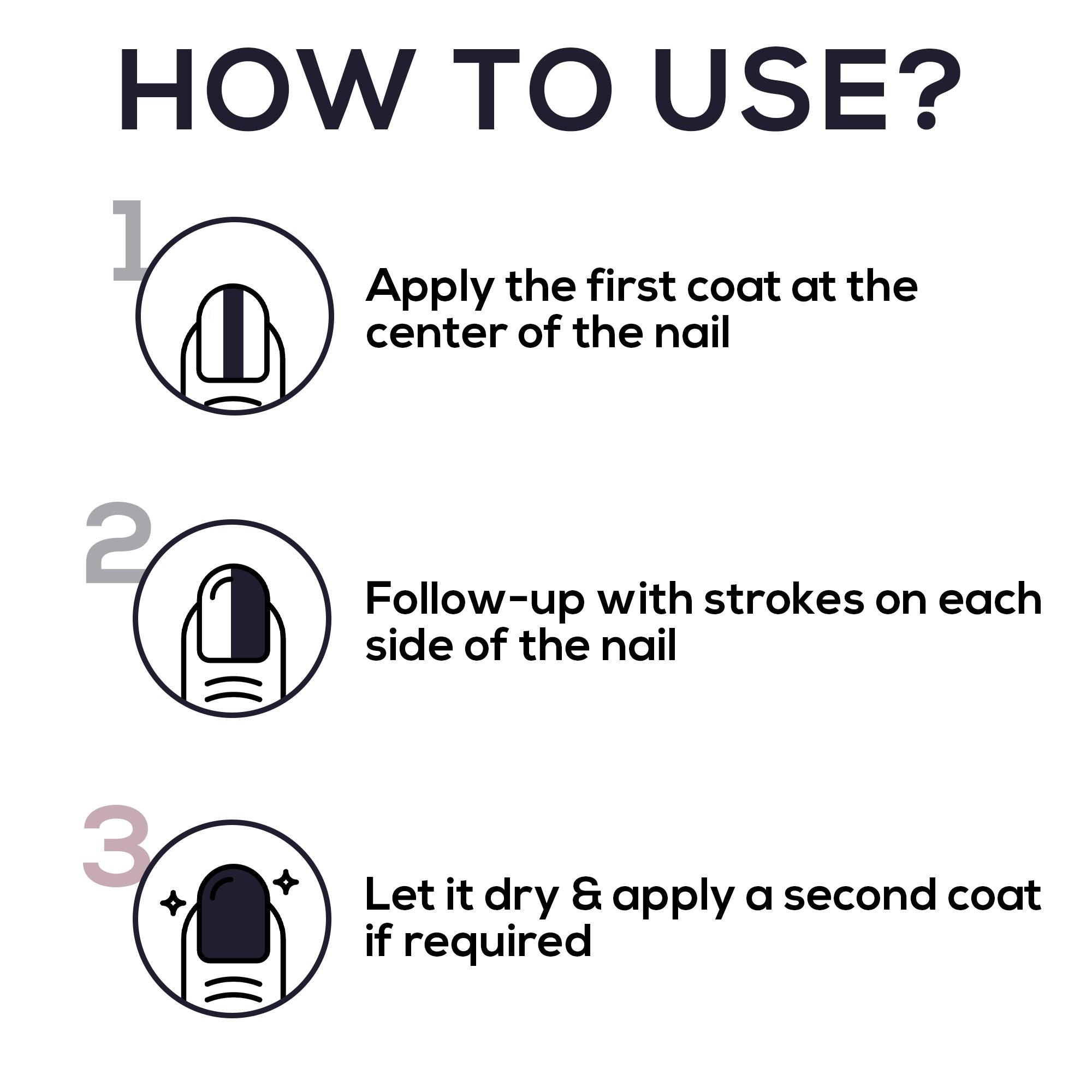 HOW TO USE?

1

Apply the first coat at the center of the nail

2

Follow-up with strokes on each side of the nail

3

Let it dry & apply a second coat if required