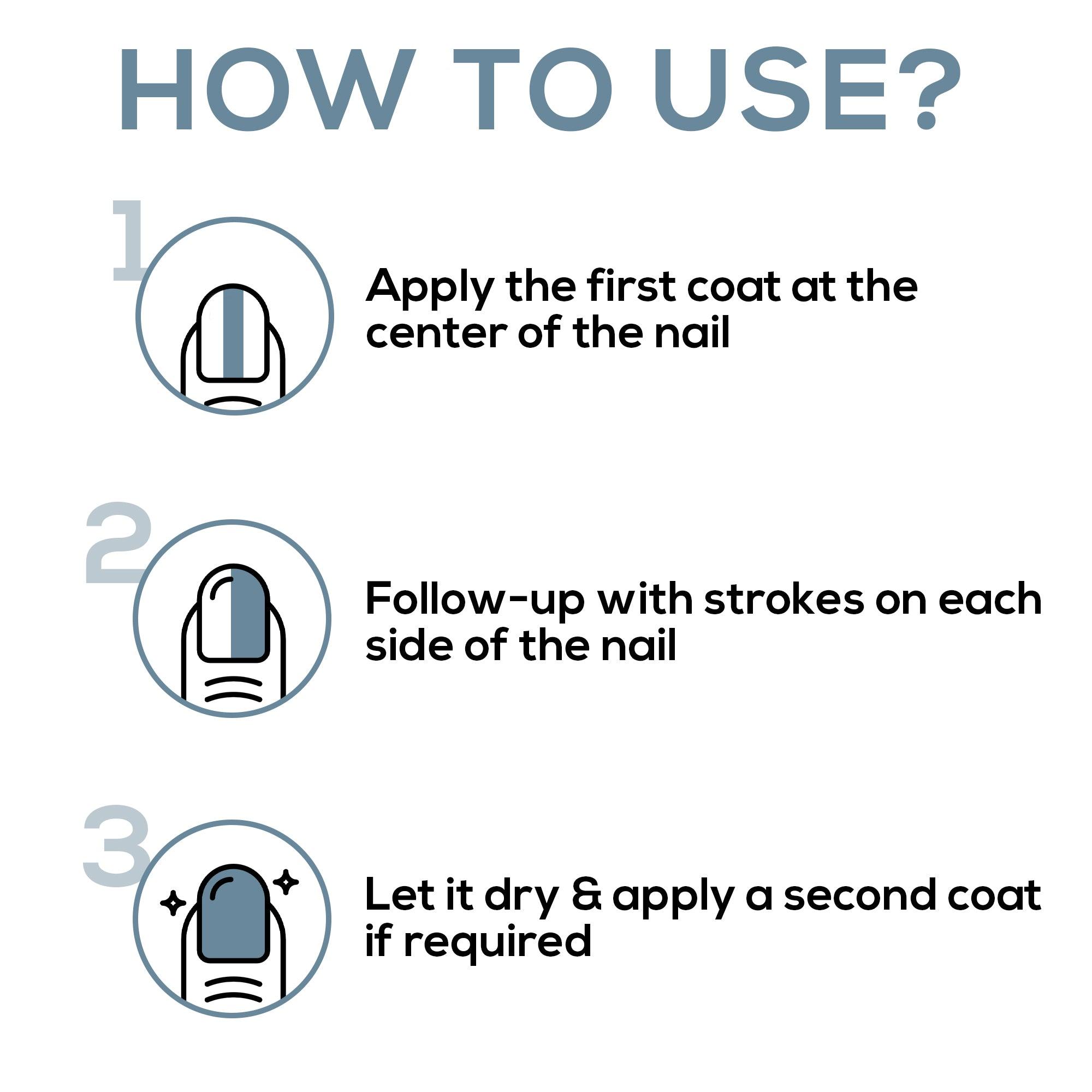 HOW TO USE?

1

Apply the first coat at the center of the nail

2

Follow-up with strokes on each side of the nail

3

Let it dry & apply a second coat if required