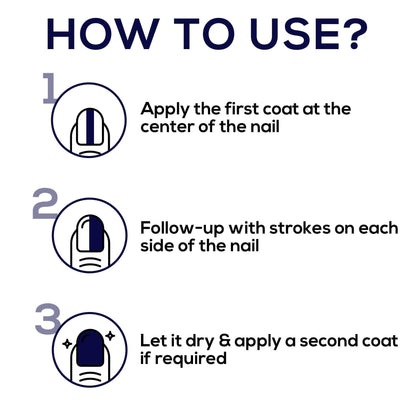 HOW TO USE?

1

Apply the first coat at the center of the nail

2

Follow-up with strokes on each side of the nail

3

Let it dry & apply a second coat if required