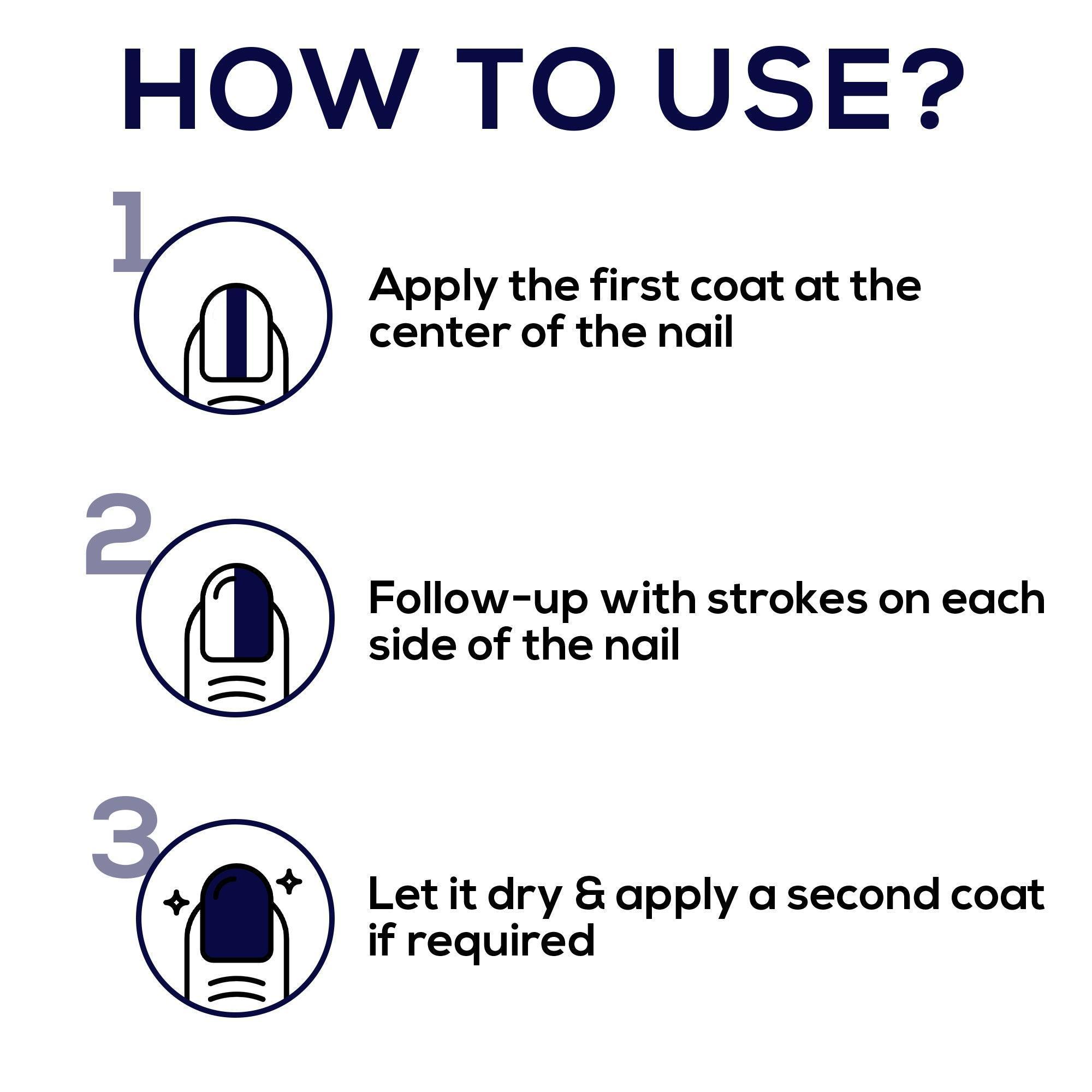 HOW TO USE?

1

Apply the first coat at the center of the nail

2

Follow-up with strokes on each side of the nail

3

Let it dry & apply a second coat if required