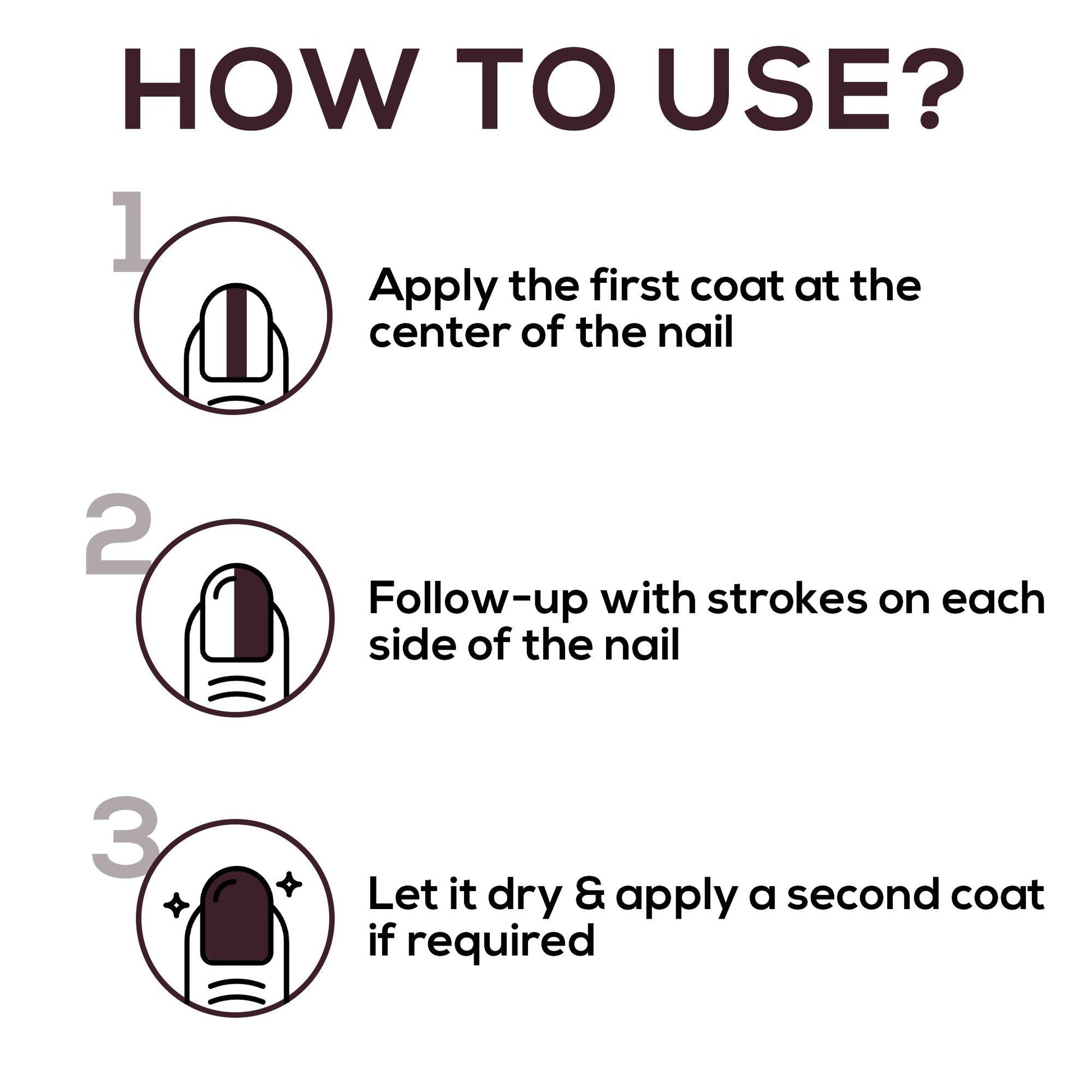 HOW TO USE?

1

Apply the first coat at the center of the nail

2

Follow-up with strokes on each side of the nail

3

Let it dry & apply a second coat if required