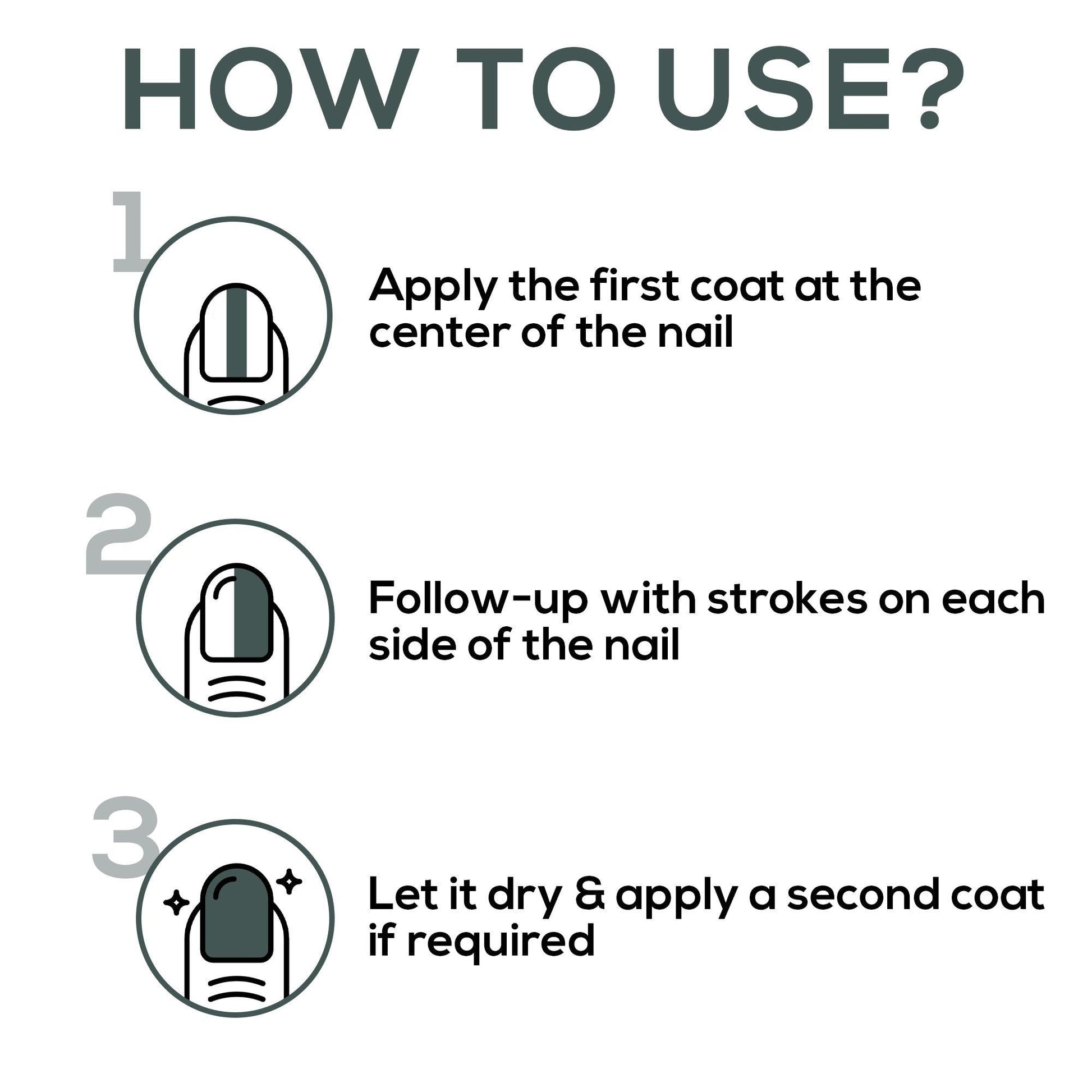 HOW TO USE?

1

Apply the first coat at the center of the nail

2

Follow-up with strokes on each side of the nail

3

Let it dry & apply a second coat if required