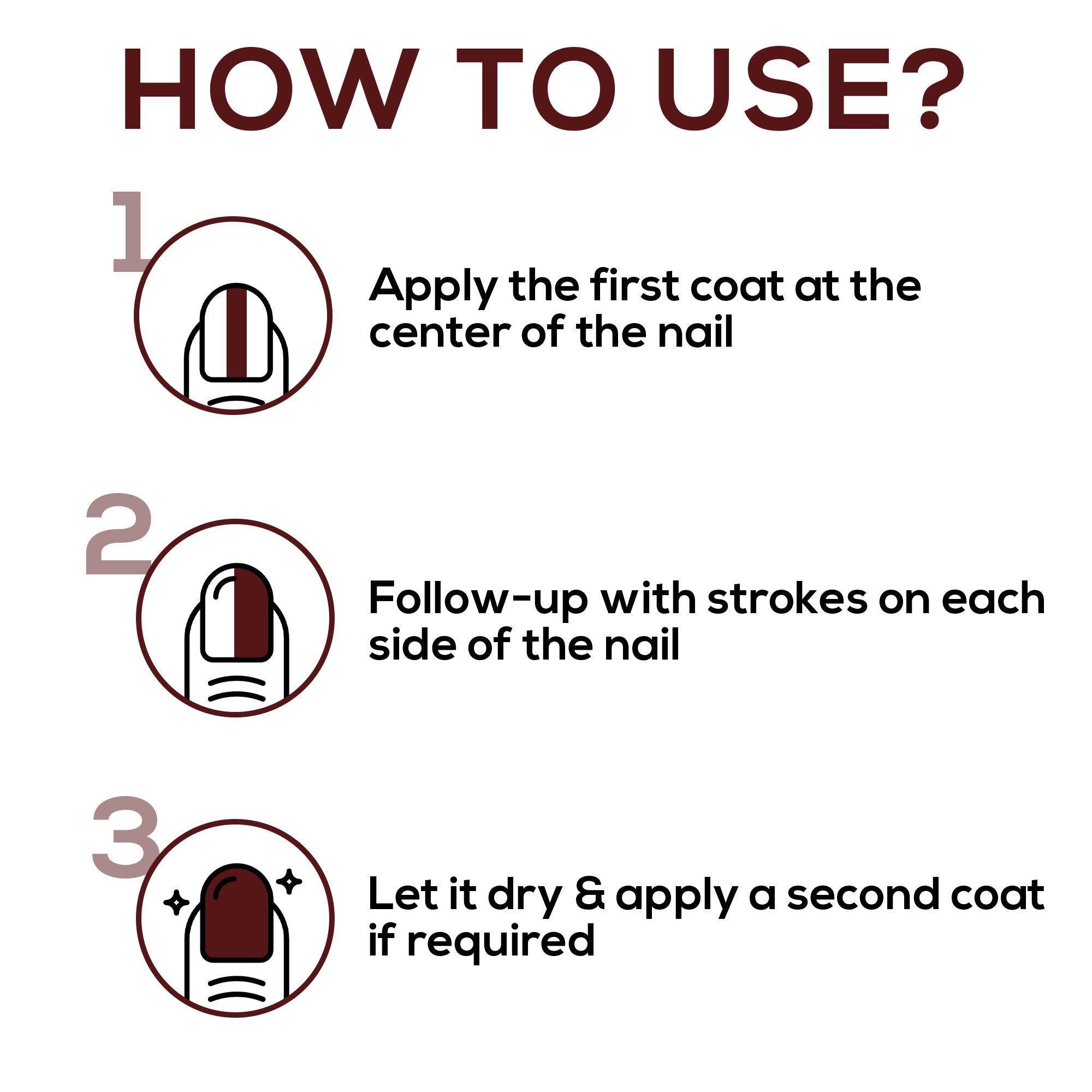 HOW TO USE?

1

Apply the first coat at the center of the nail

2

Follow-up with strokes on each side of the nail

3

Let it dry & apply a second coat if required