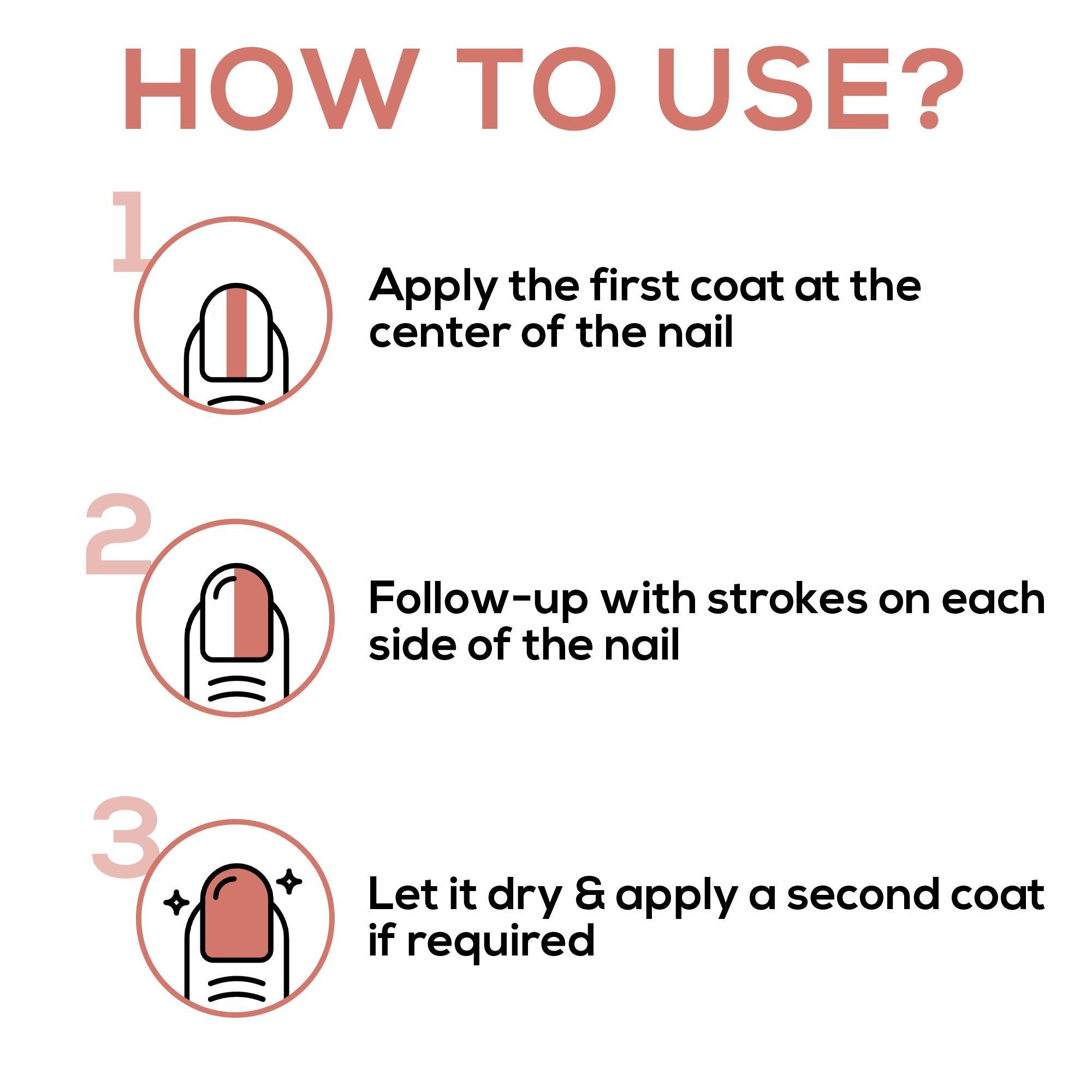 HOW TO USE?

1

Apply the first coat at the center of the nail

2

Follow-up with strokes on each side of the nail

3

Let it dry & apply a second coat if required