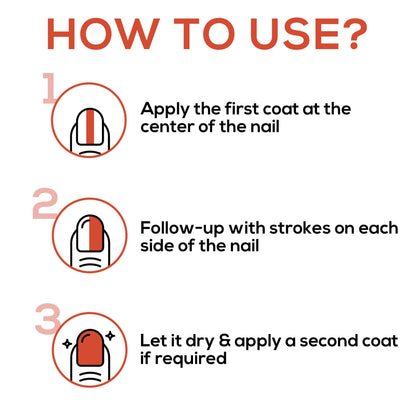 HOW TO USE?

1

Apply the first coat at the center of the nail

2

Follow-up with strokes on each side of the nail

3

Let it dry & apply a second coat if required