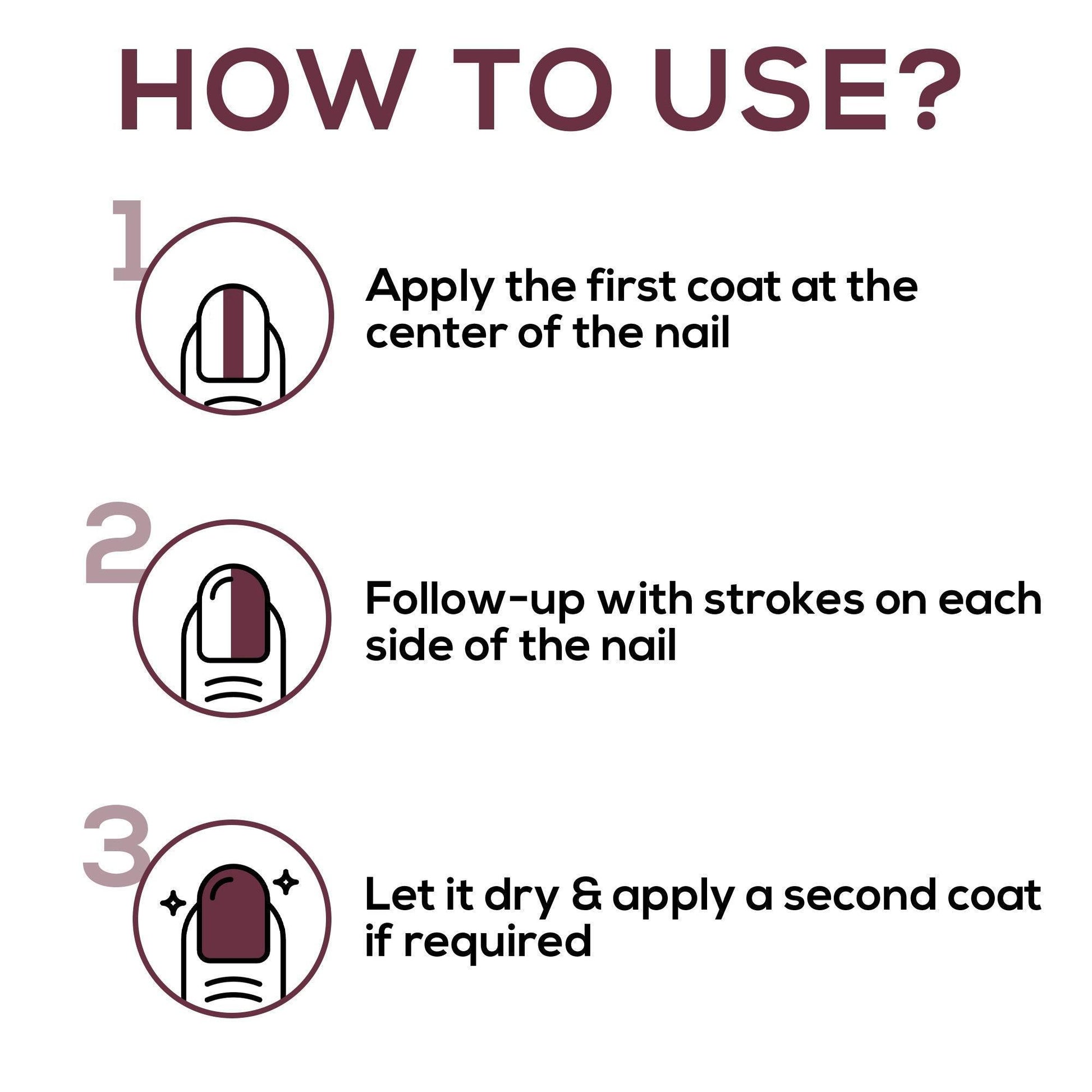 HOW TO USE?

1

Apply the first coat at the center of the nail

2

Follow-up with strokes on each side of the nail

3

Let it dry & apply a second coat if required