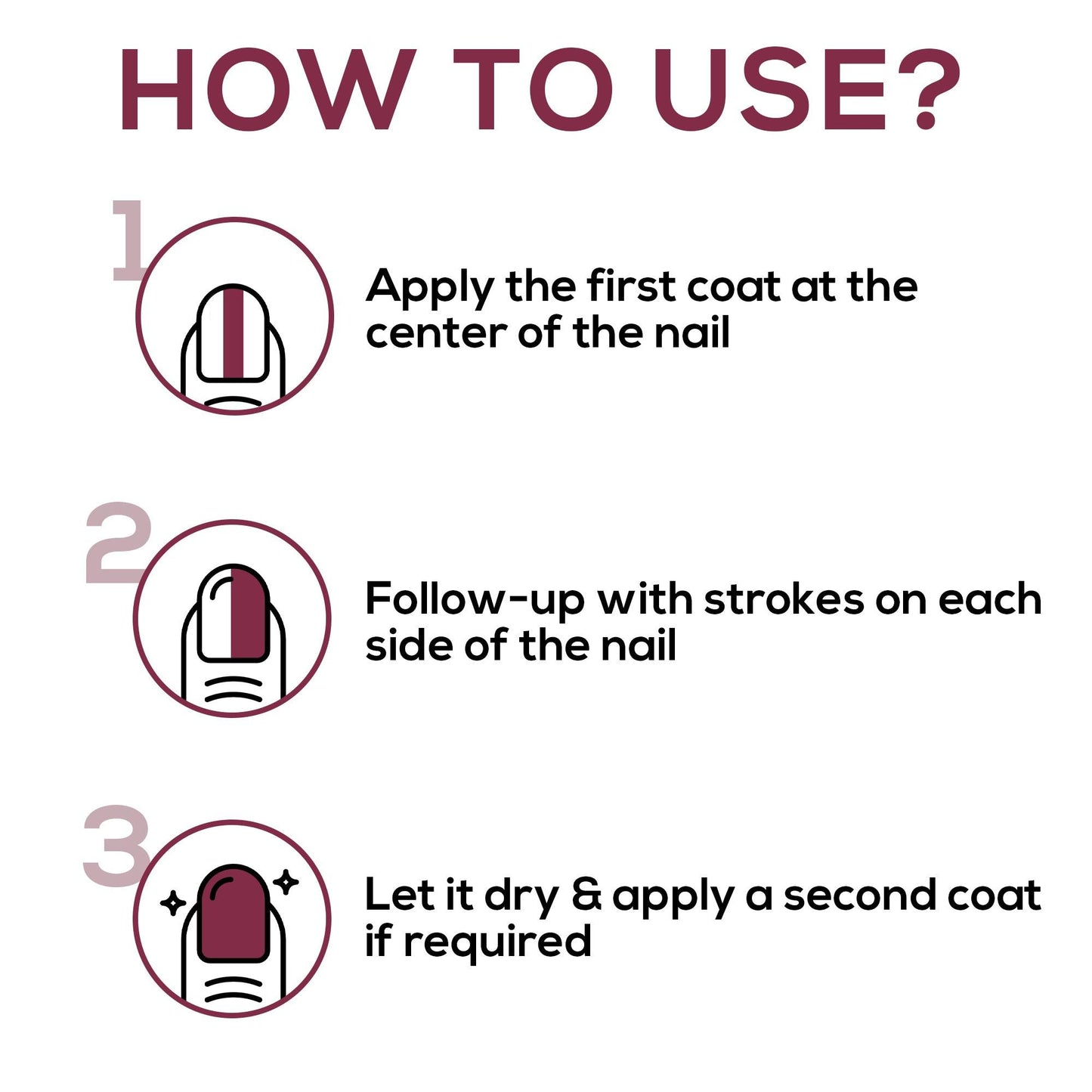 HOW TO USE?

1

Apply the first coat at the center of the nail

2

Follow-up with strokes on each side of the nail

3

Let it dry & apply a second coat if required