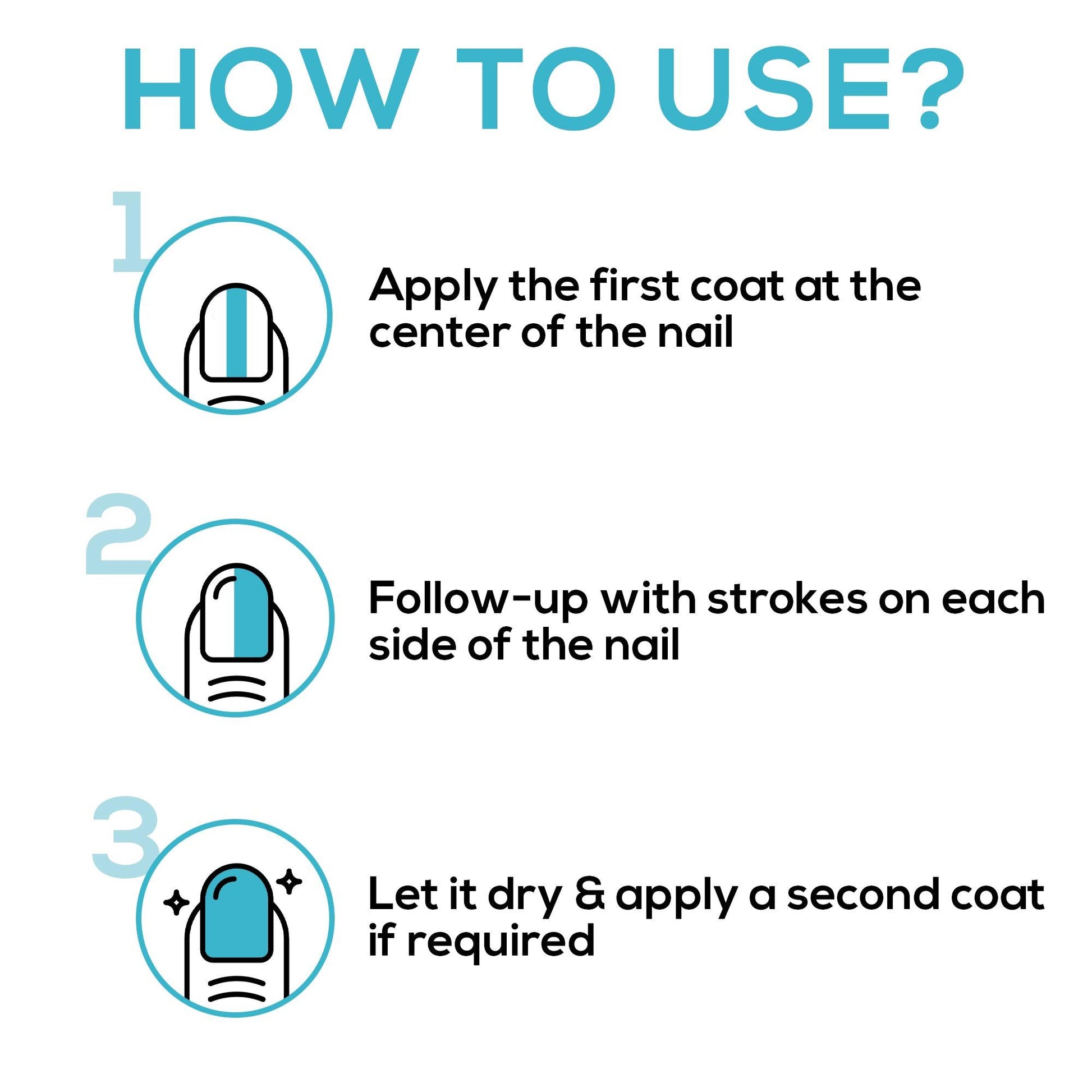 HOW TO USE?

1

Apply the first coat at the center of the nail

2

Follow-up with strokes on each side of the nail

3

Let it dry & apply a second coat if required