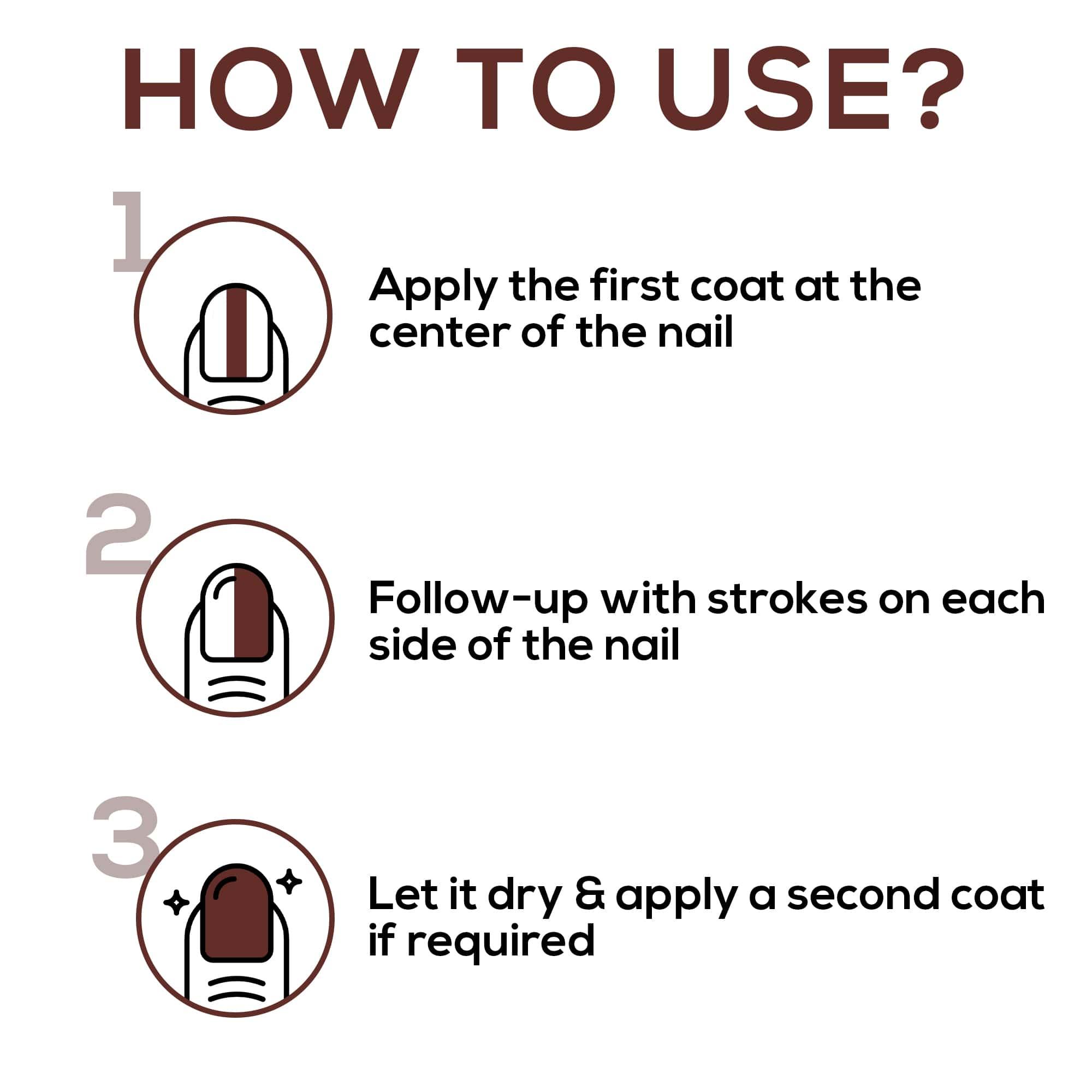 HOW TO USE?

1

Apply the first coat at the center of the nail

2

Follow-up with strokes on each side of the nail

3

Let it dry & apply a second coat if required