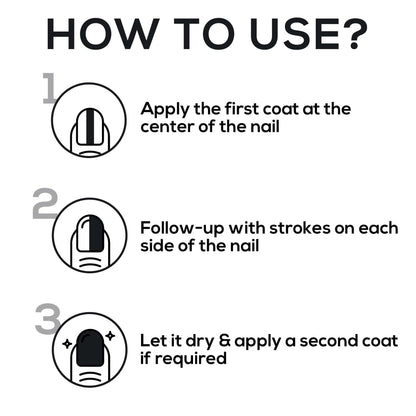 HOW TO USE?

1

Apply the first coat at the center of the nail

2

Follow-up with strokes on each side of the nail

3

Let it dry & apply a second coat if required