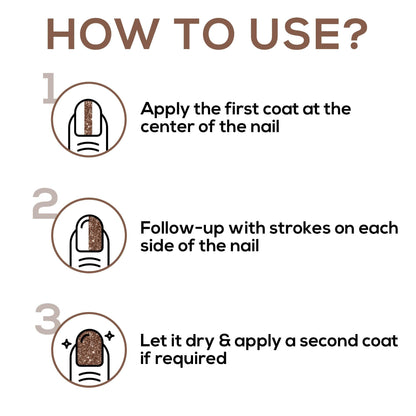 HOW TO USE?

1

Apply the first coat at the center of the nail

2

Follow-up with strokes on each side of the nail

3

Let it dry & apply a second coat if required