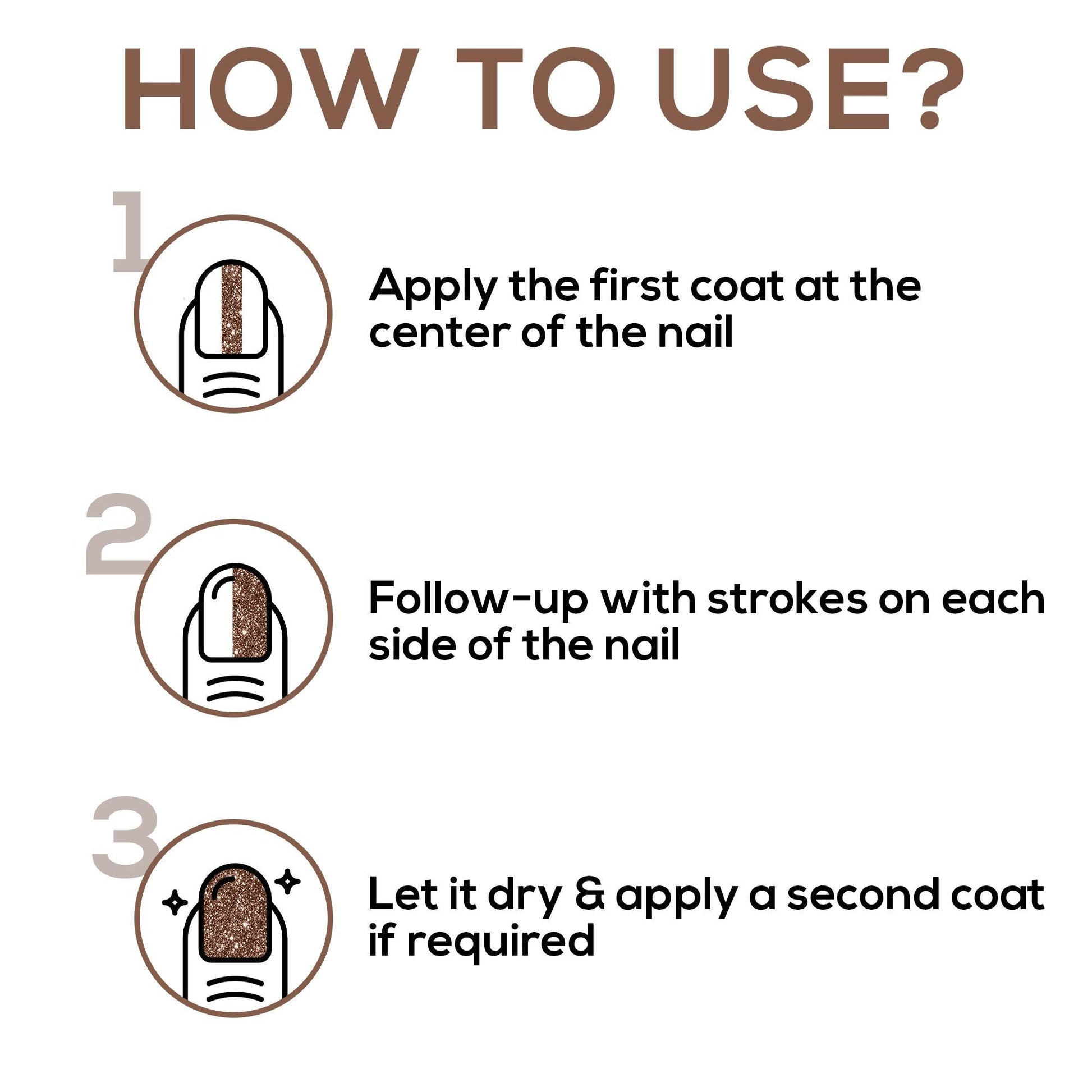 HOW TO USE?

1

Apply the first coat at the center of the nail

2

Follow-up with strokes on each side of the nail

3

Let it dry & apply a second coat if required