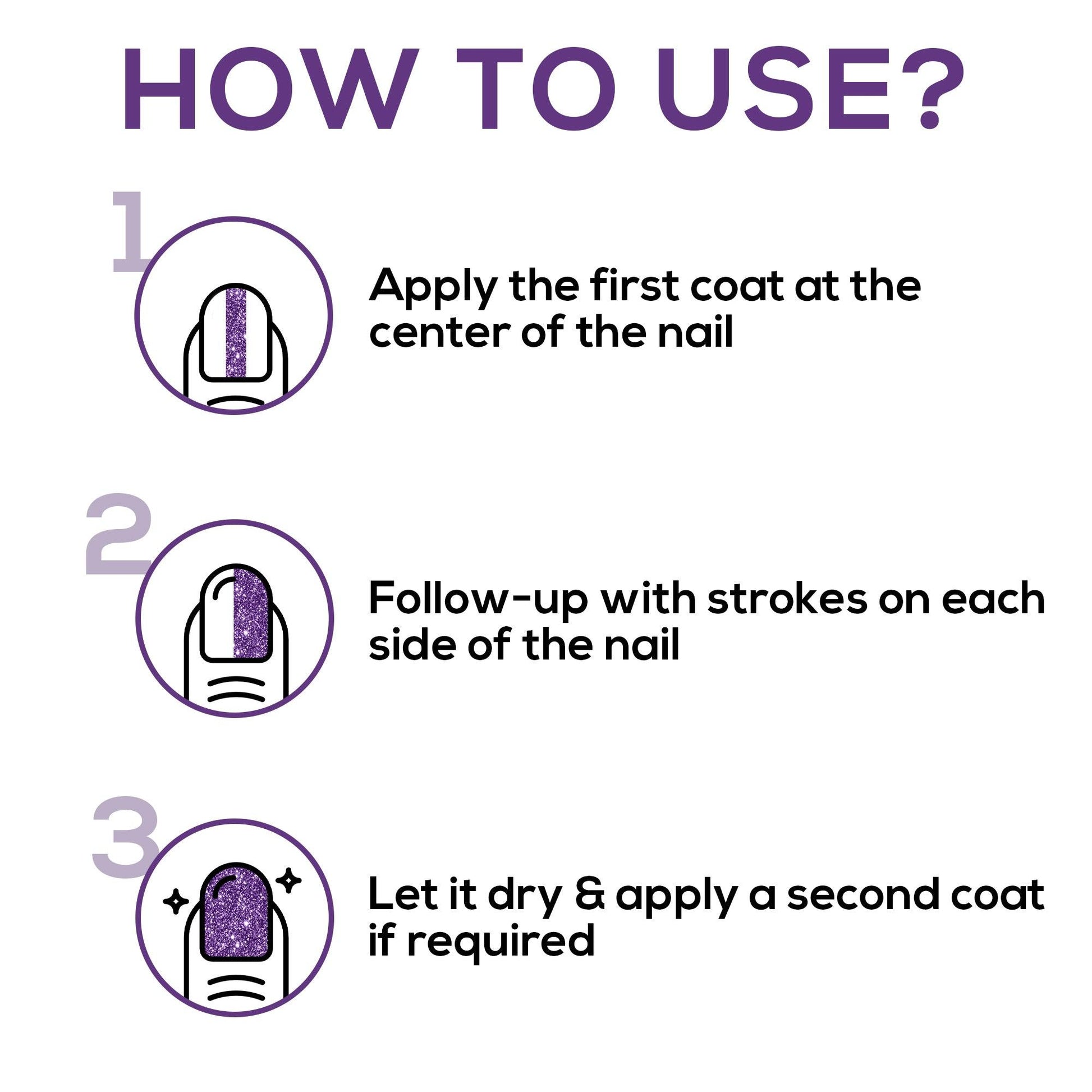 HOW TO USE?

1

Apply the first coat at the center of the nail

2

Follow-up with strokes on each side of the nail

3

Let it dry & apply a second coat if required