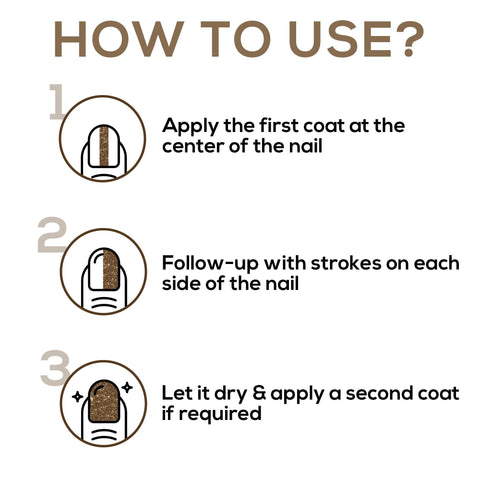 HOW TO USE?

1

Apply the first coat at the center of the nail

2

Follow-up with strokes on each side of the nail

3

Let it dry & apply a second coat if required