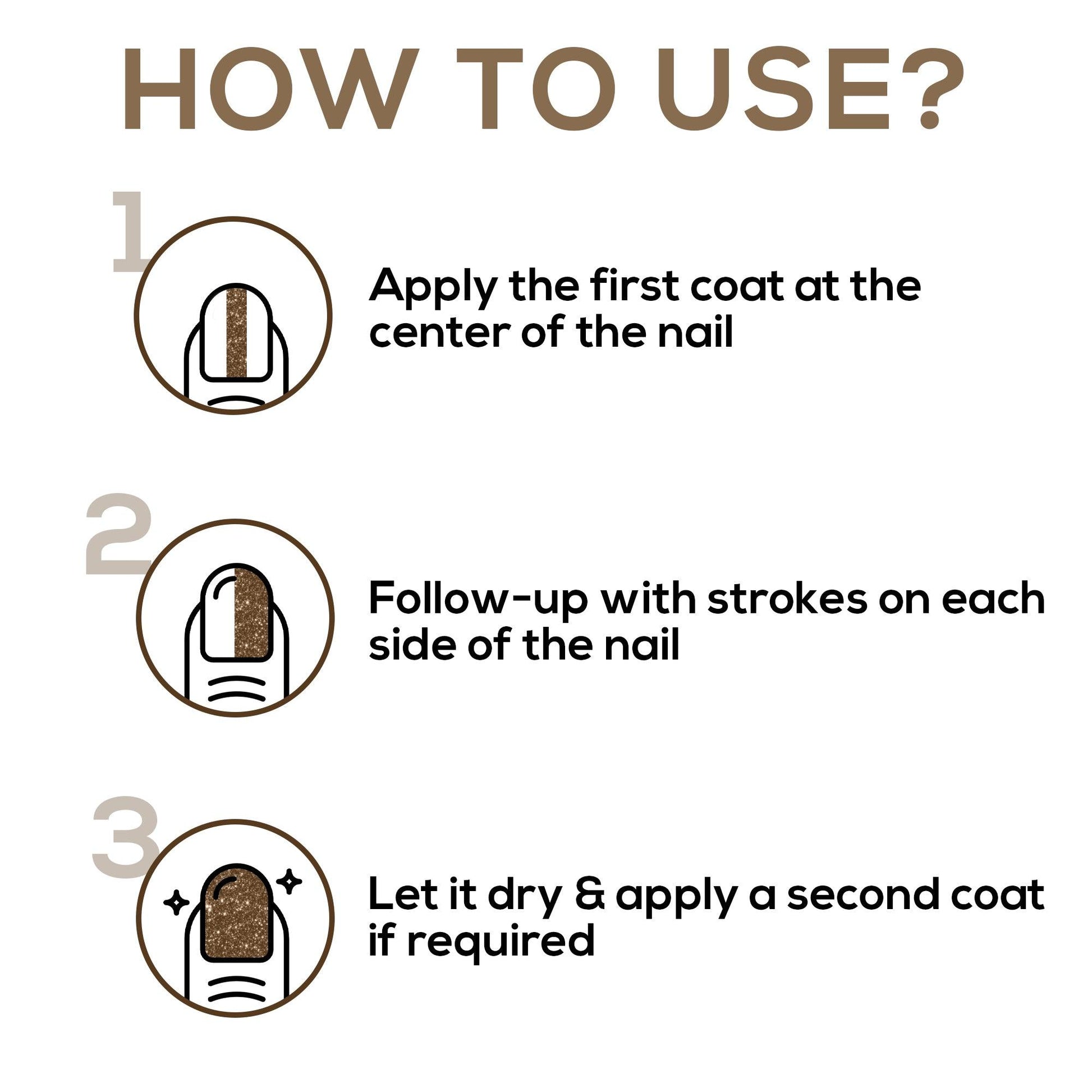 HOW TO USE?

1

Apply the first coat at the center of the nail

2

Follow-up with strokes on each side of the nail

3

Let it dry & apply a second coat if required