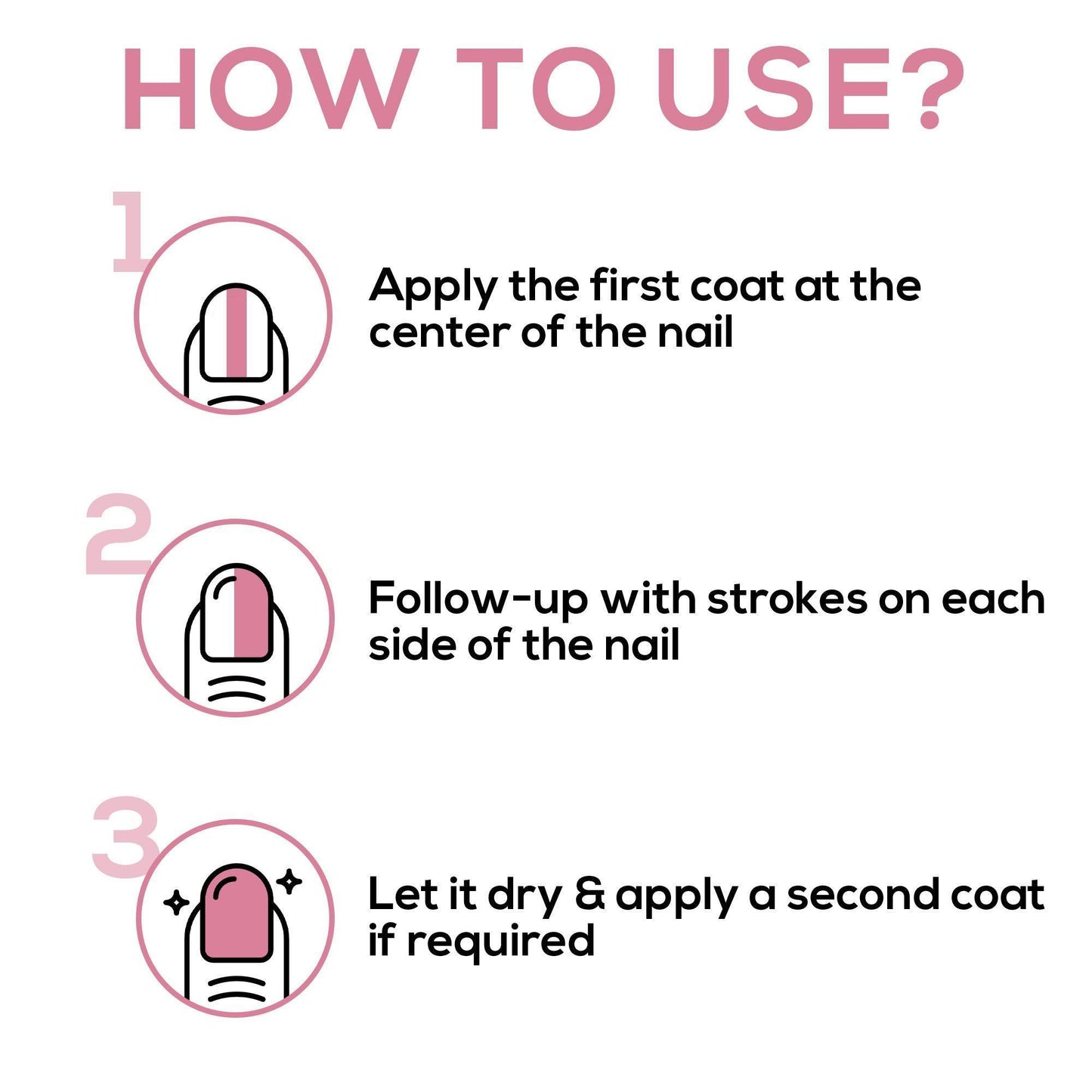 HOW TO USE?

1

Apply the first coat at the center of the nail

2

Follow-up with strokes on each side of the nail

3

Let it dry & apply a second coat if required