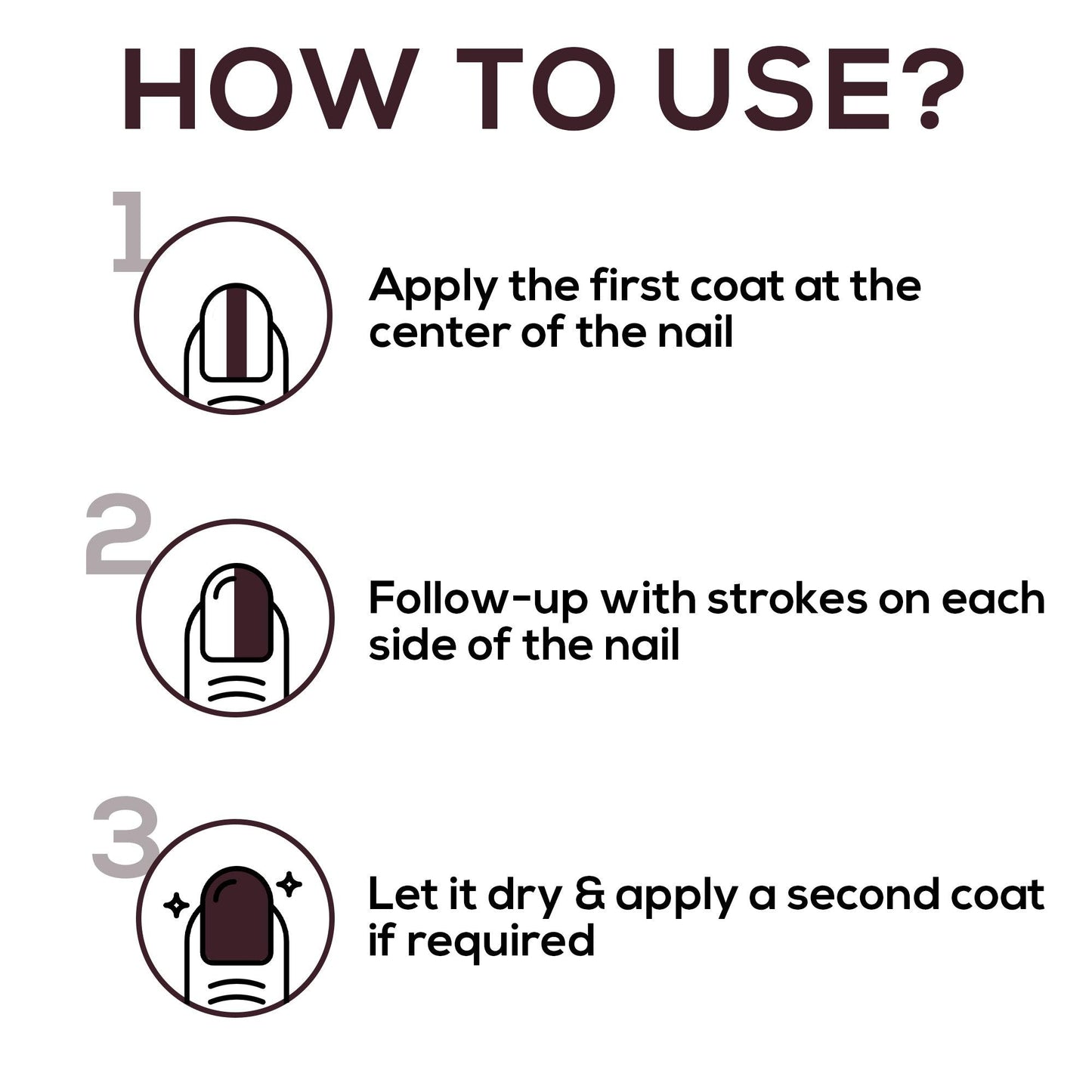 HOW TO USE?

1

Apply the first coat at the center of the nail

2

Follow-up with strokes on each side of the nail

3

Let it dry & apply a second coat if required