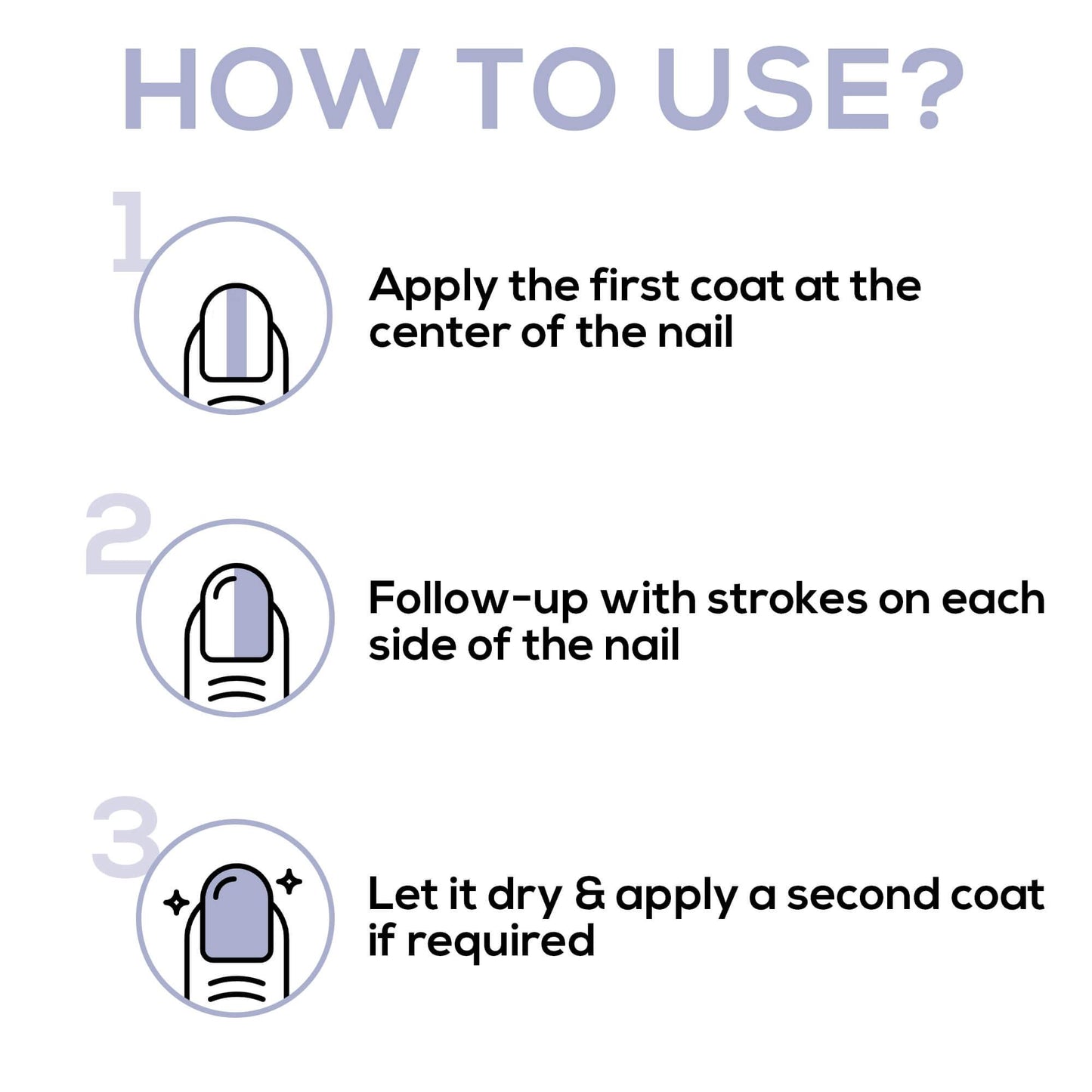 HOW TO USE?

1

Apply the first coat at the center of the nail

2

Follow-up with strokes on each side of the nail

3

Let it dry & apply a second coat if required