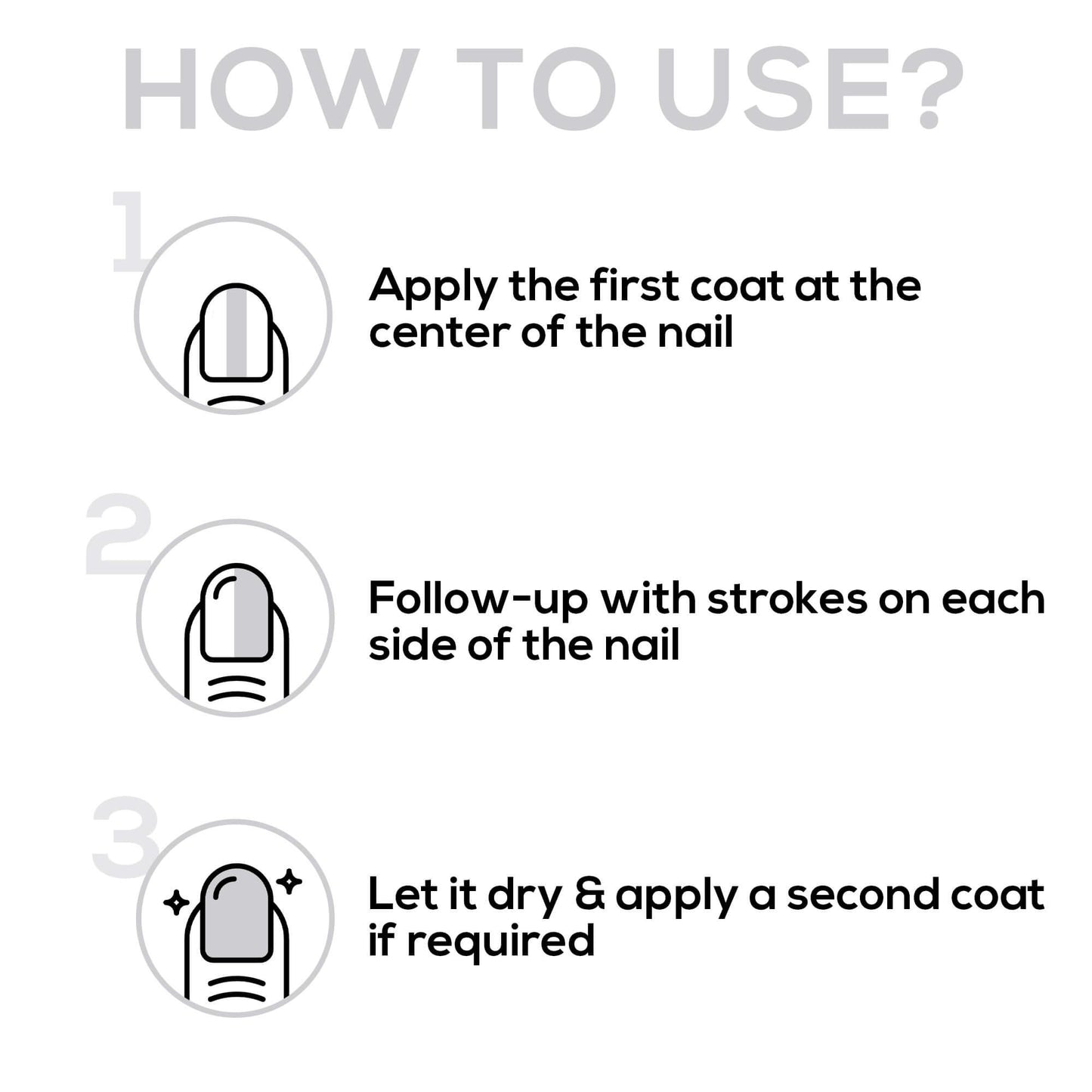 HOW TO USE?

1

Apply the first coat at the center of the nail

2

Follow-up with strokes on each side of the nail

3

Let it dry & apply a second coat if required