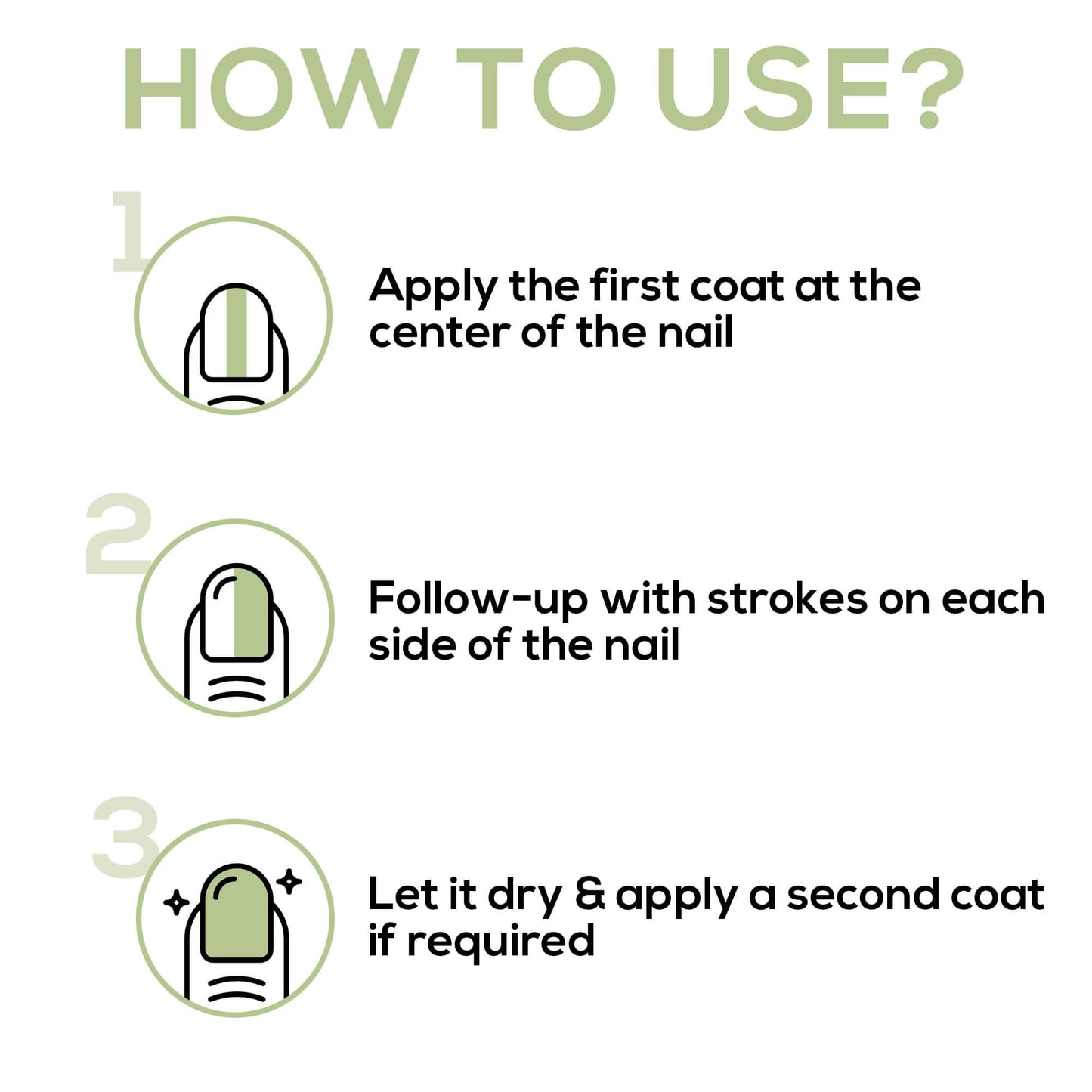 HOW TO USE?

1

Apply the first coat at the center of the nail

2

Follow-up with strokes on each side of the nail

3

Let it dry & apply a second coat if required