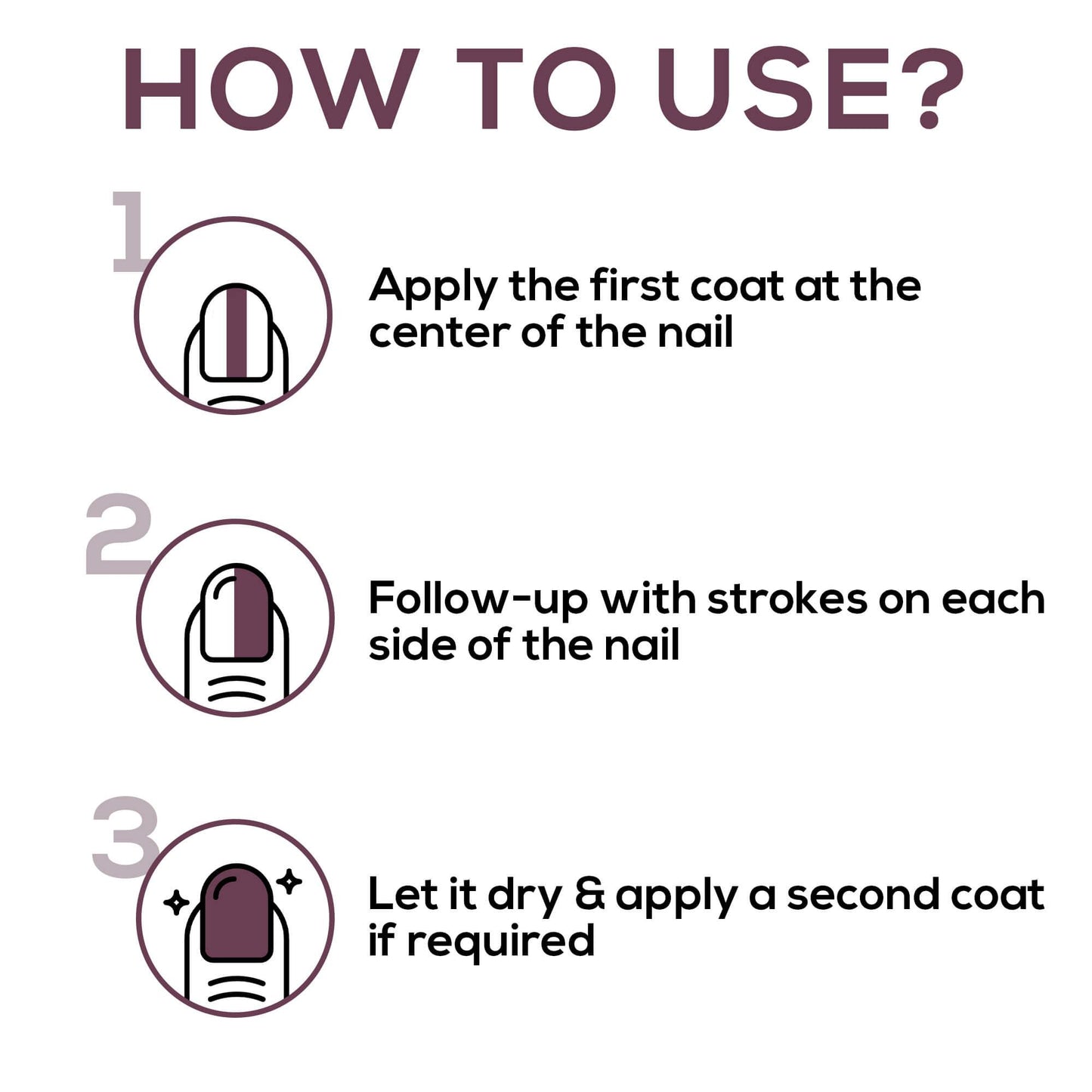 HOW TO USE?

1

Apply the first coat at the center of the nail

2

Follow-up with strokes on each side of the nail

3

Let it dry & apply a second coat if required