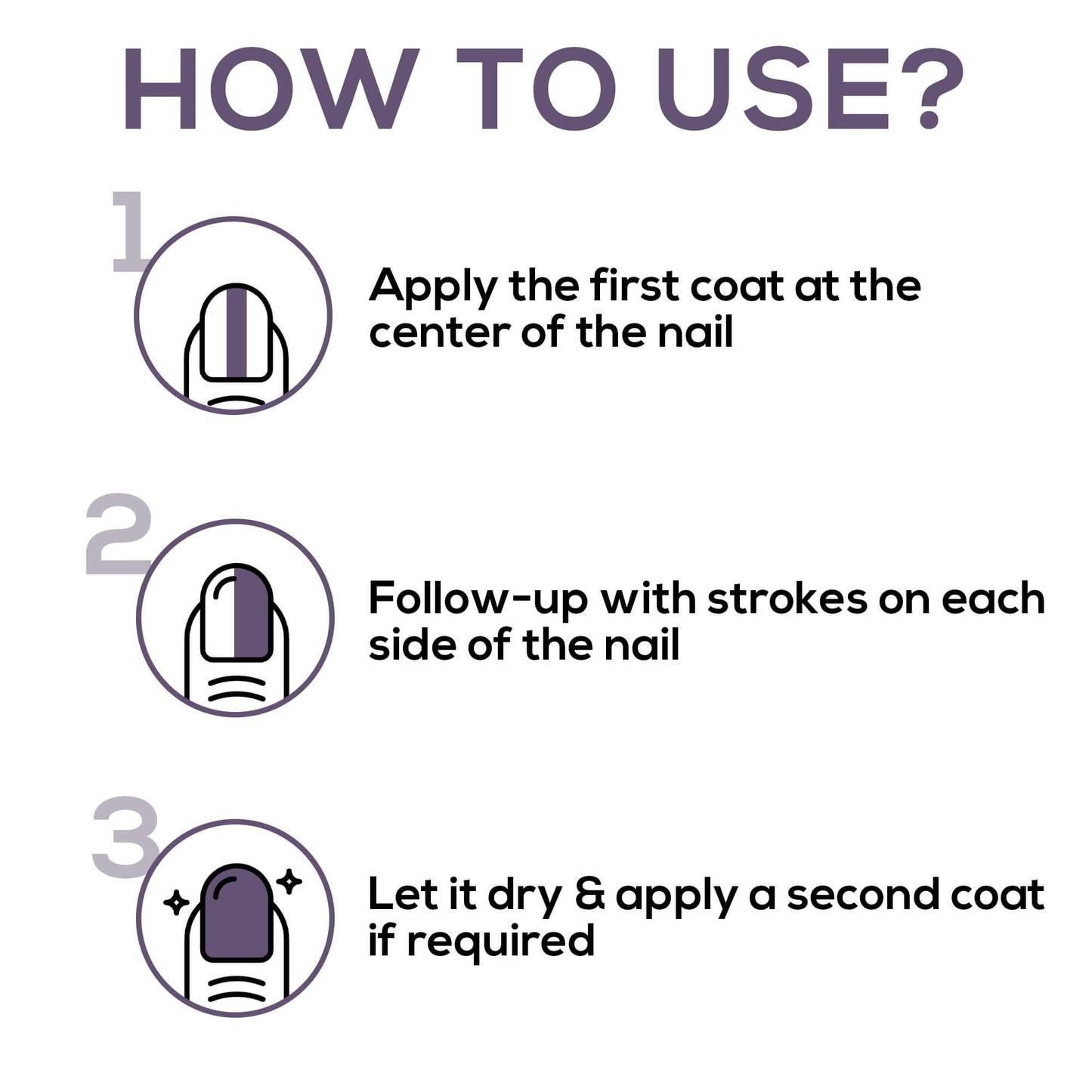 HOW TO USE?

1

Apply the first coat at the center of the nail

2

Follow-up with strokes on each side of the nail

3

Let it dry & apply a second coat if required