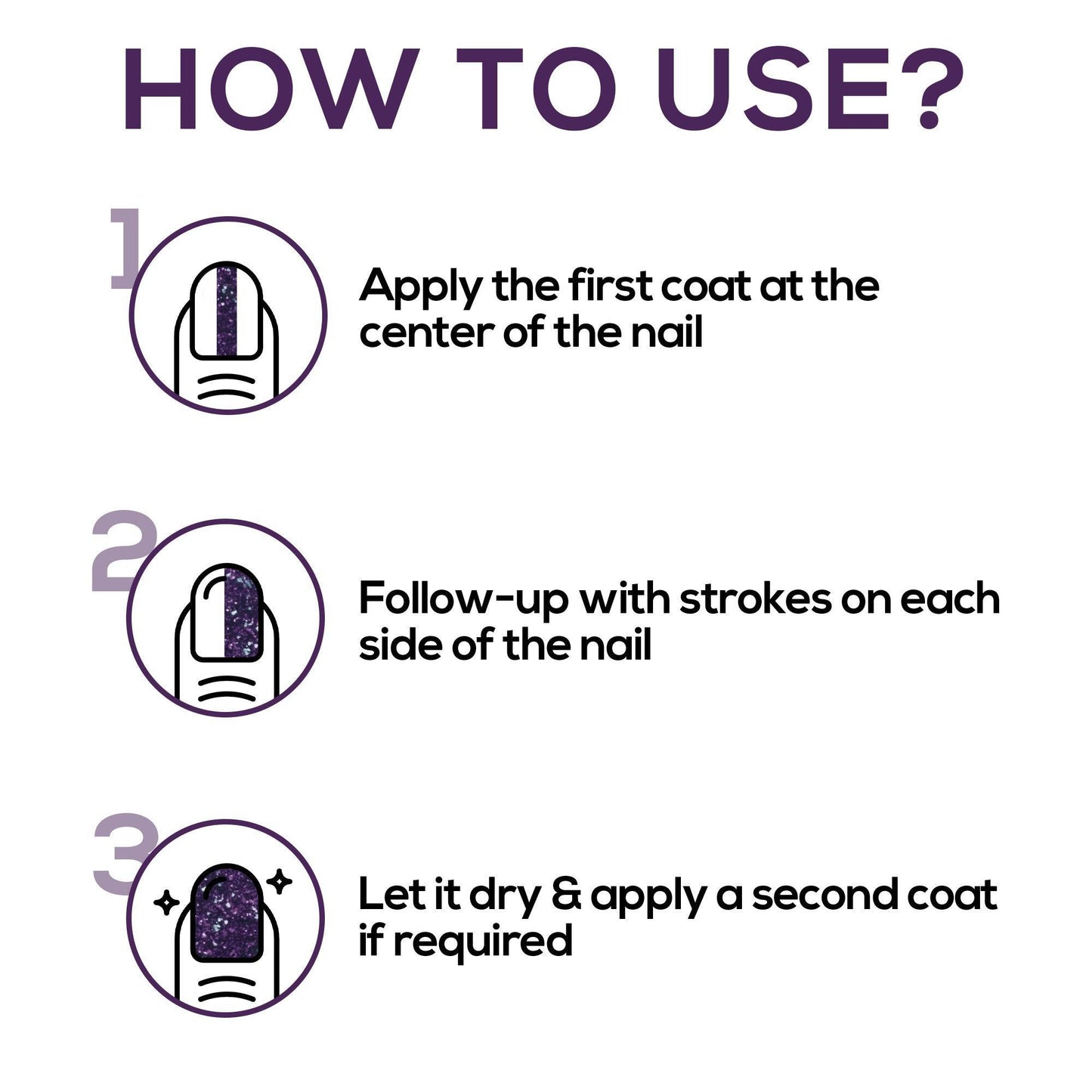 HOW TO USE?

1

Apply the first coat at the center of the nail

2

Follow-up with strokes on each side of the nail

3

Let it dry & apply a second coat if required