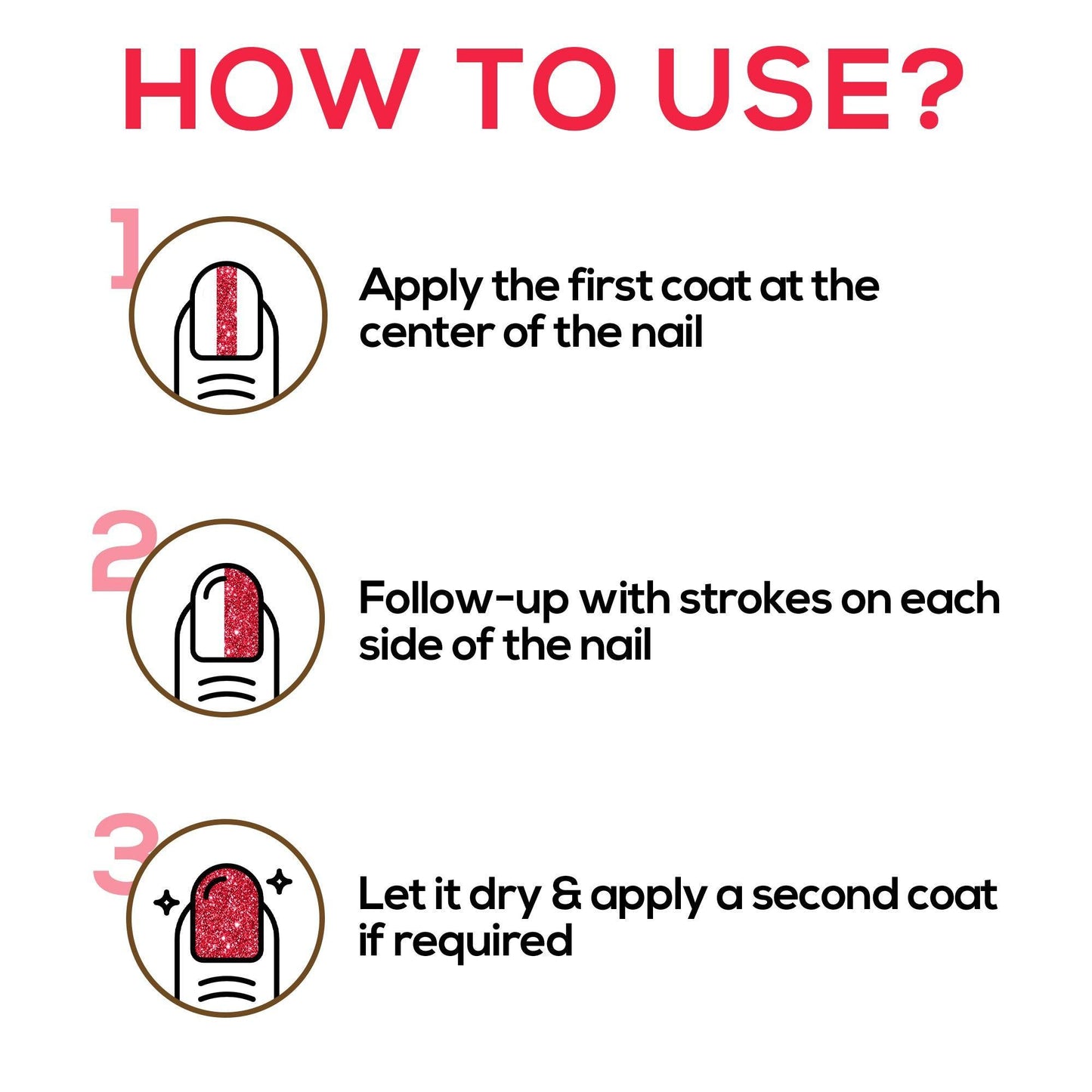 HOW TO USE?

1

Apply the first coat at the center of the nail

2

Follow-up with strokes on each side of the nail

3

Let it dry & apply a second coat if required