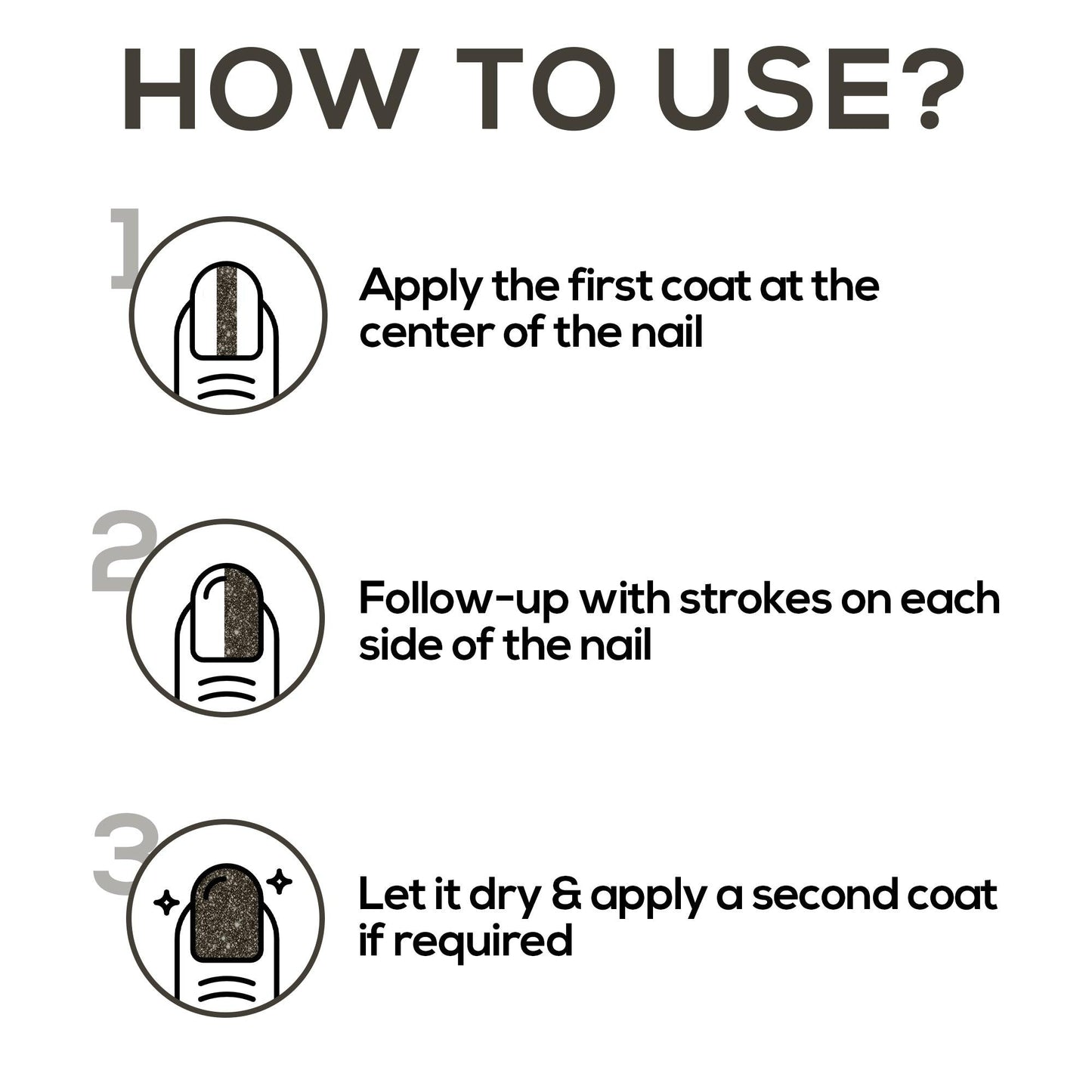 HOW TO USE?

1

Apply the first coat at the center of the nail

2

Follow-up with strokes on each side of the nail

3

Let it dry & apply a second coat if required