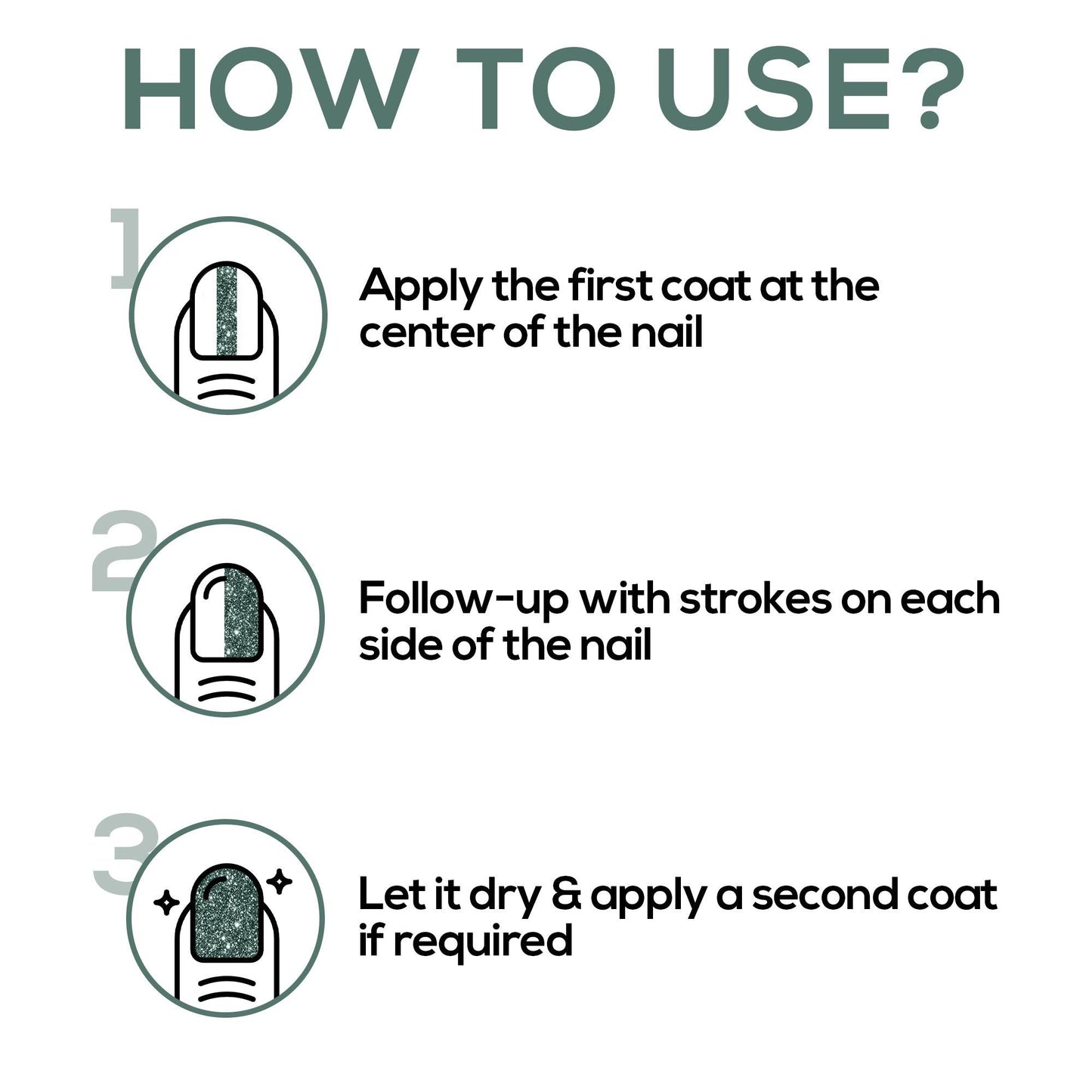 HOW TO USE?

1

Apply the first coat at the center of the nail

2

Follow-up with strokes on each side of the nail

3

Let it dry & apply a second coat if required