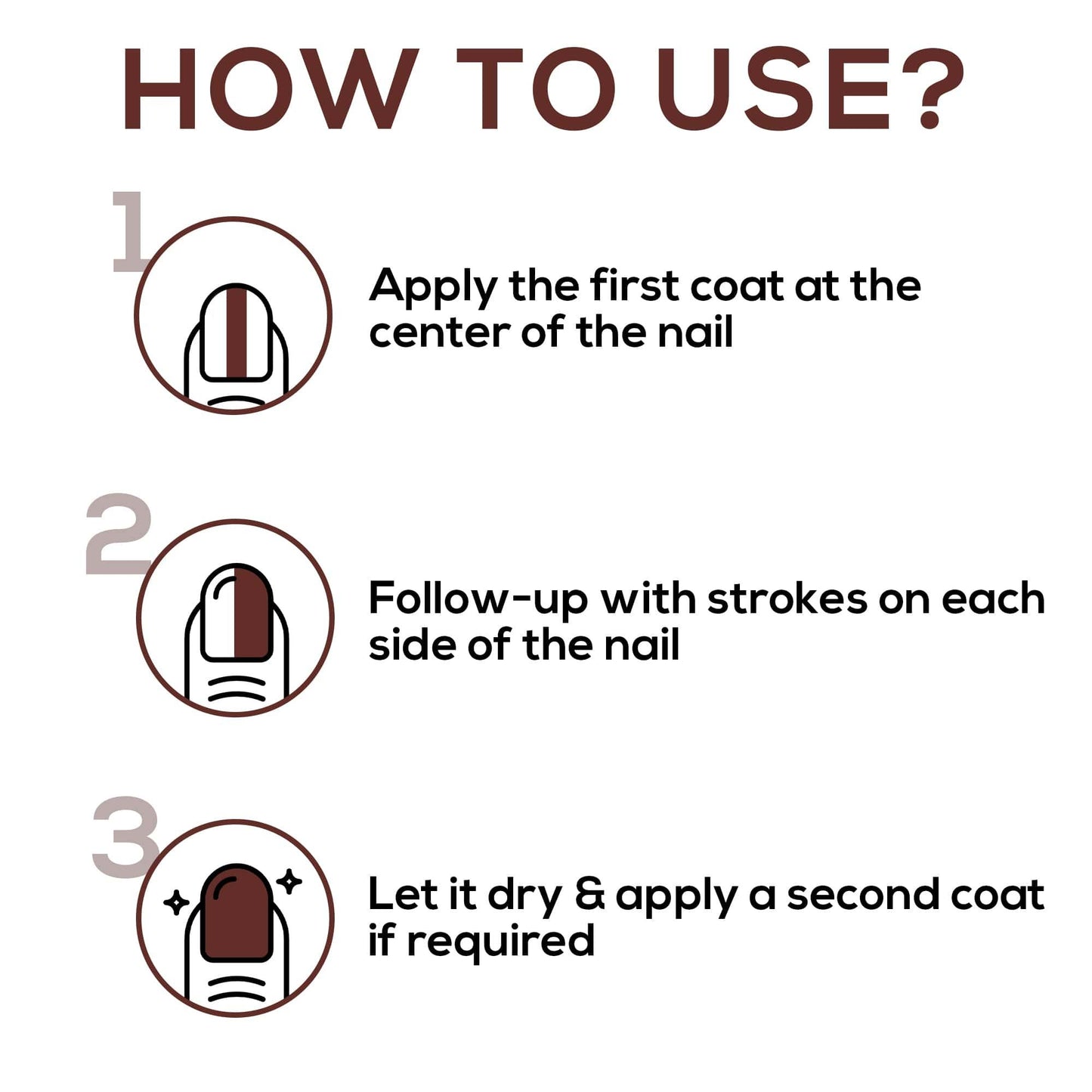 HOW TO USE?

1

Apply the first coat at the center of the nail

2

Follow-up with strokes on each side of the nail

3

Let it dry & apply a second coat if required