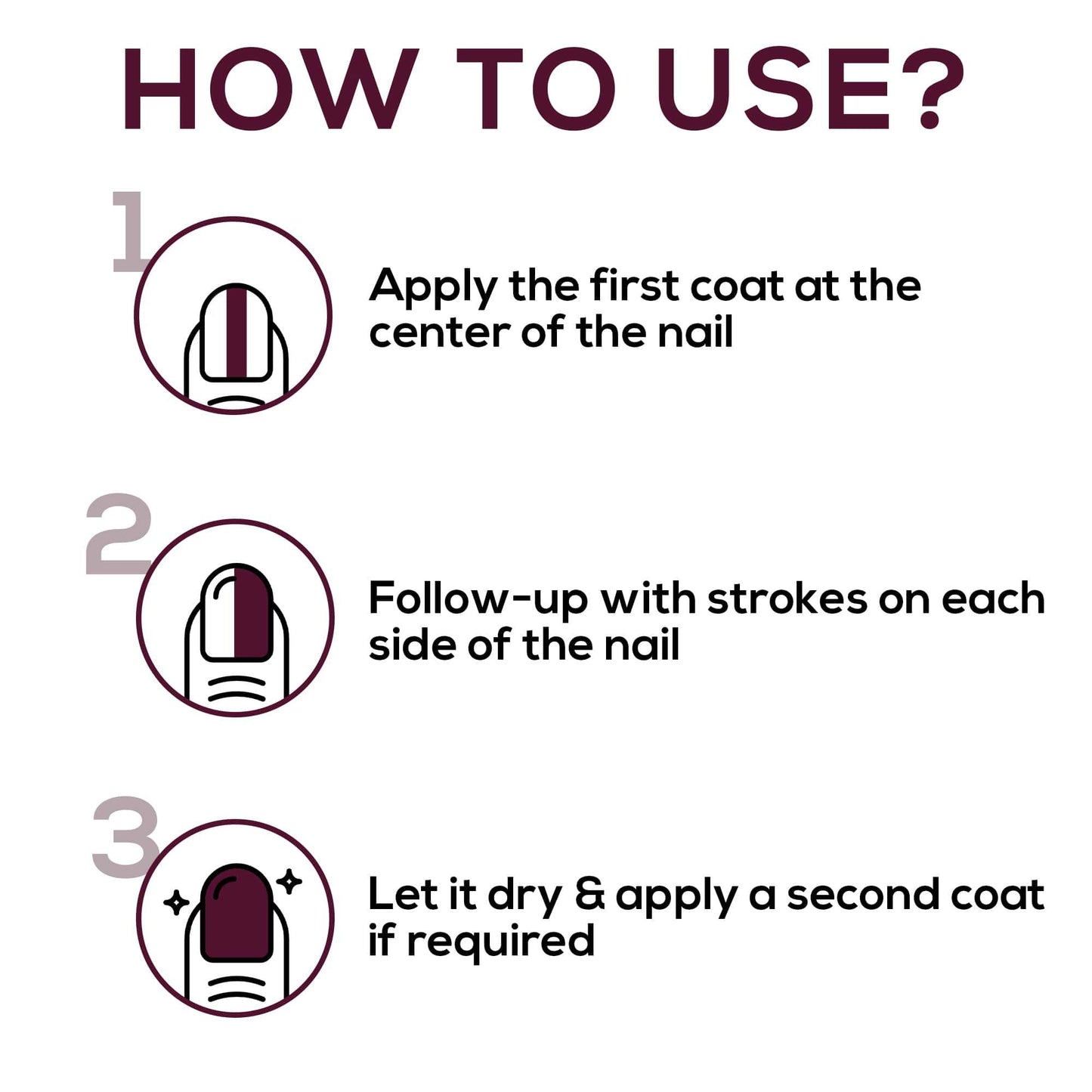 HOW TO USE?

1

Apply the first coat at the center of the nail

2

Follow-up with strokes on each side of the nail

3

Let it dry & apply a second coat if required