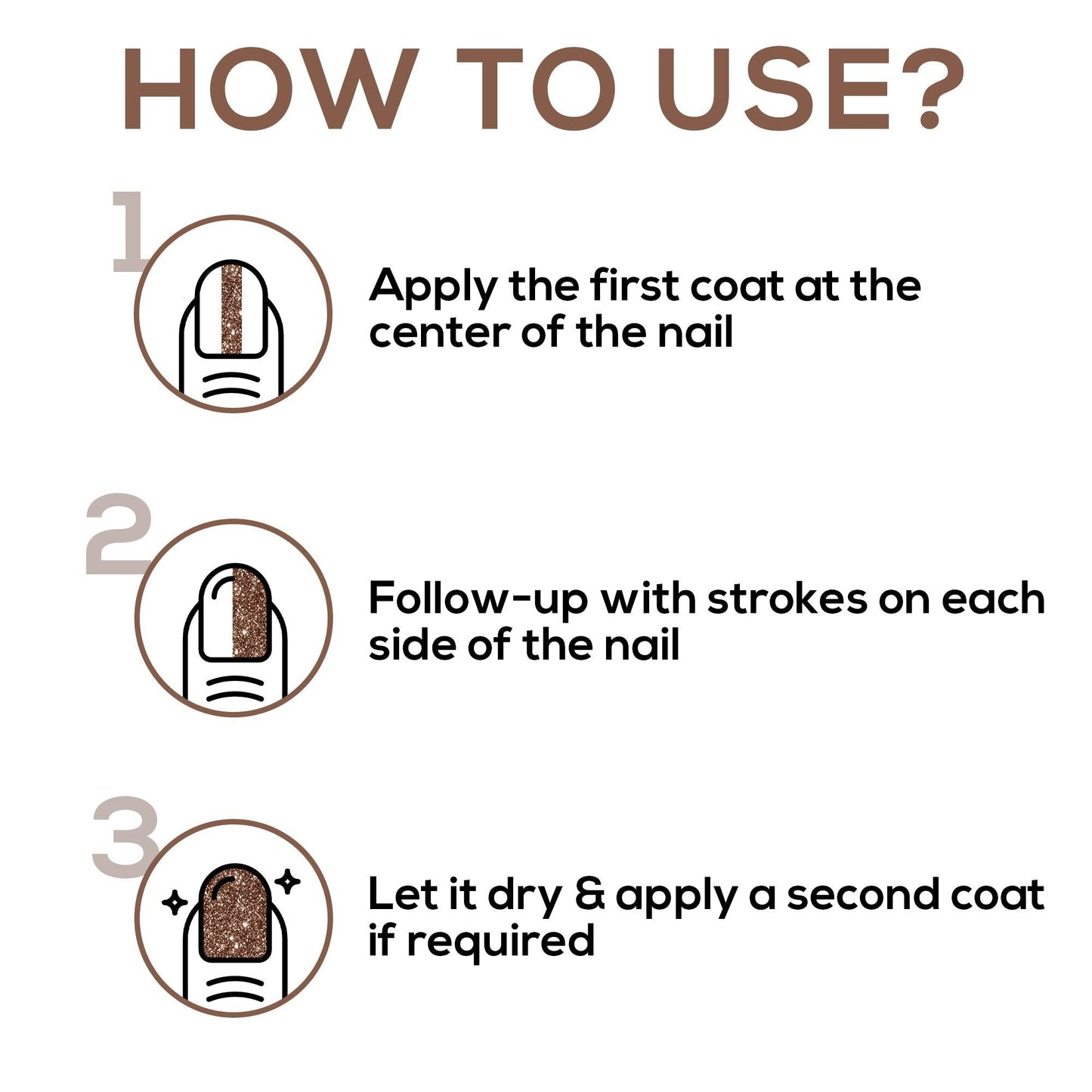 HOW TO USE?

1

Apply the first coat at the center of the nail

2

Follow-up with strokes on each side of the nail

3

Let it dry & apply a second coat if required