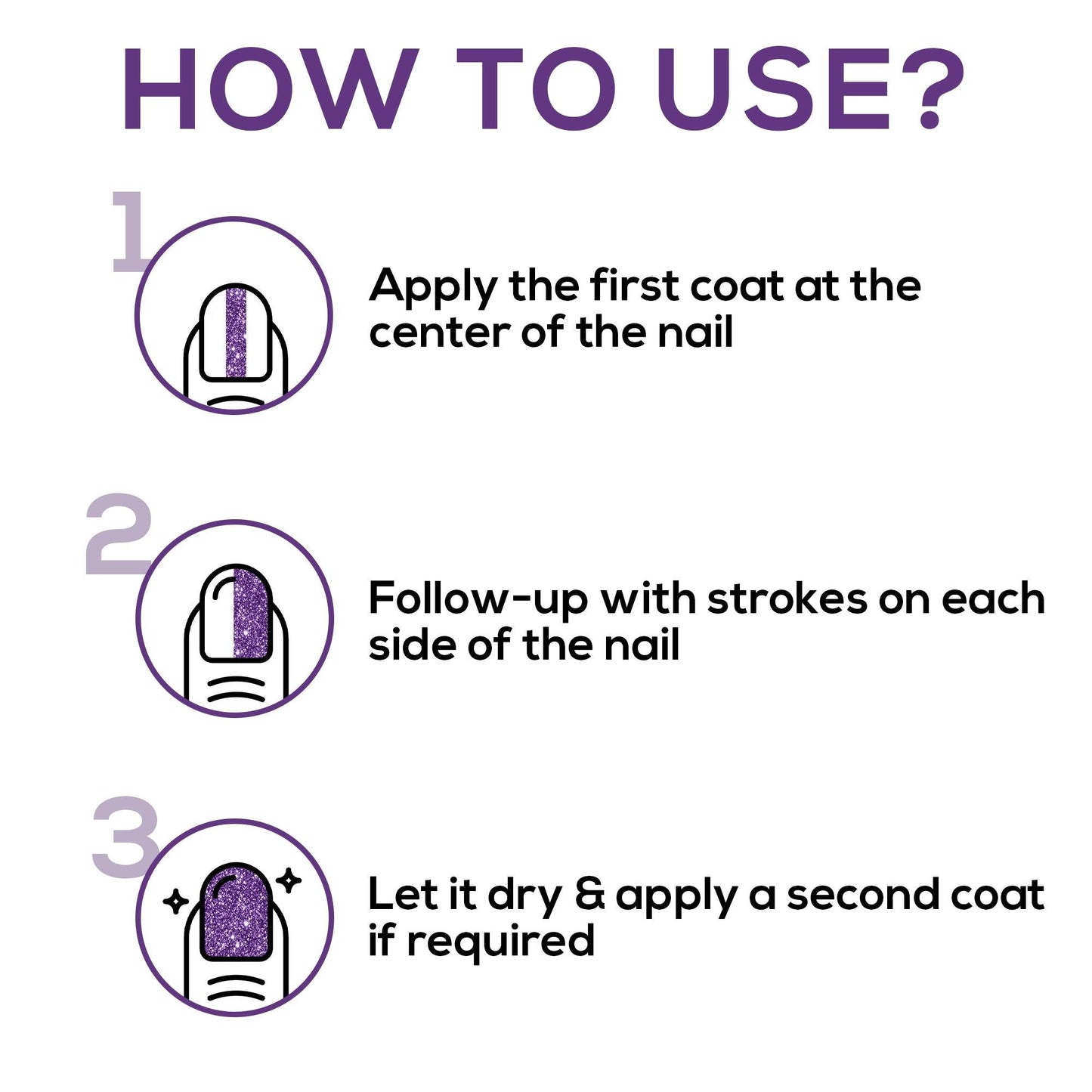 HOW TO USE?

1

Apply the first coat at the center of the nail

2

Follow-up with strokes on each side of the nail

3

Let it dry & apply a second coat if required