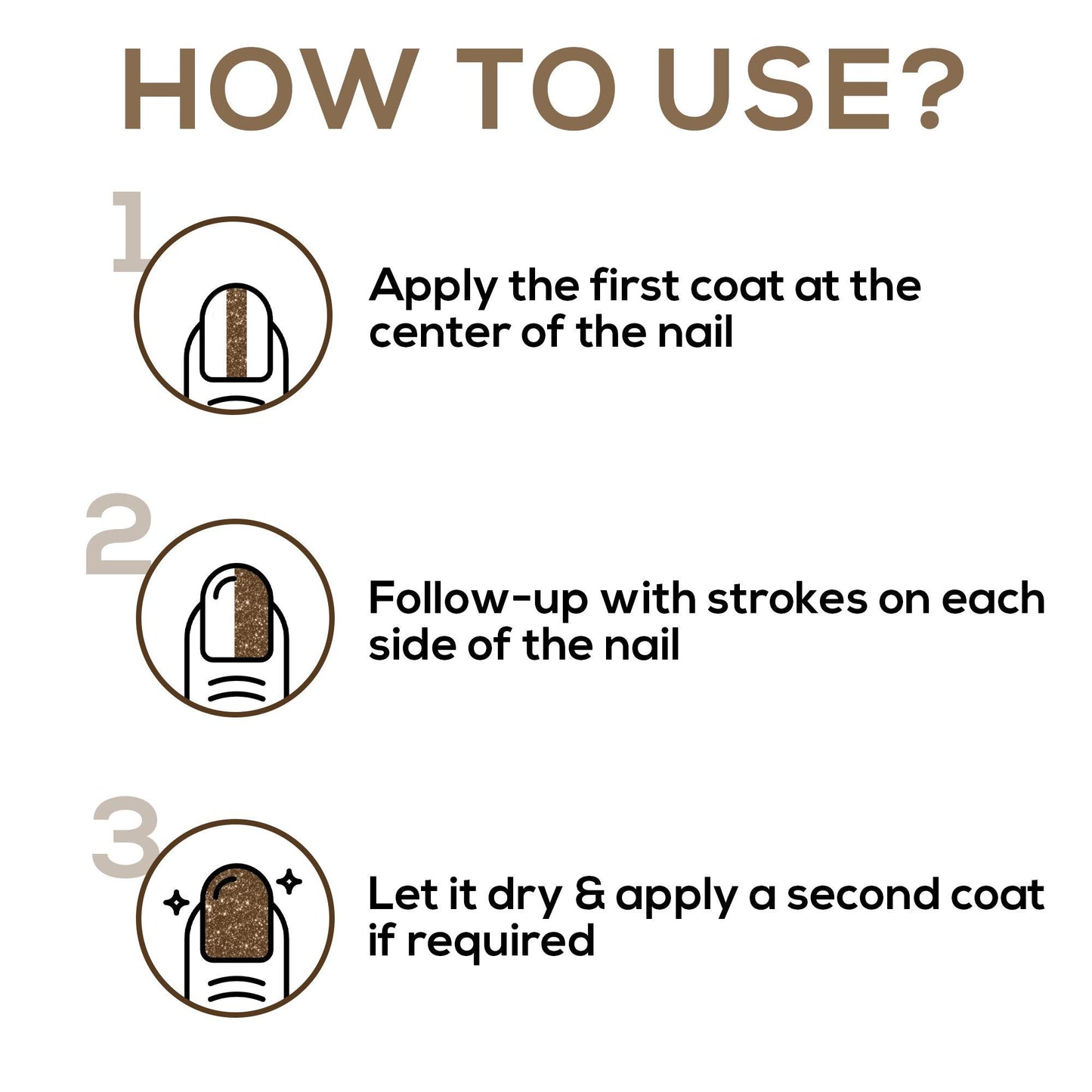 HOW TO USE?

1

Apply the first coat at the center of the nail

2

Follow-up with strokes on each side of the nail

3

Let it dry & apply a second coat if required