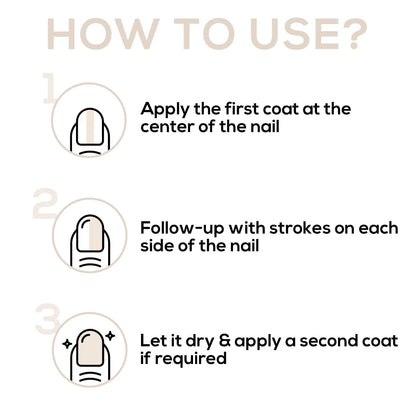 HOW TO USE?

1

Apply the first coat at the center of the nail

2

Follow-up with strokes on each side of the nail

3

Let it dry & apply a second coat if required