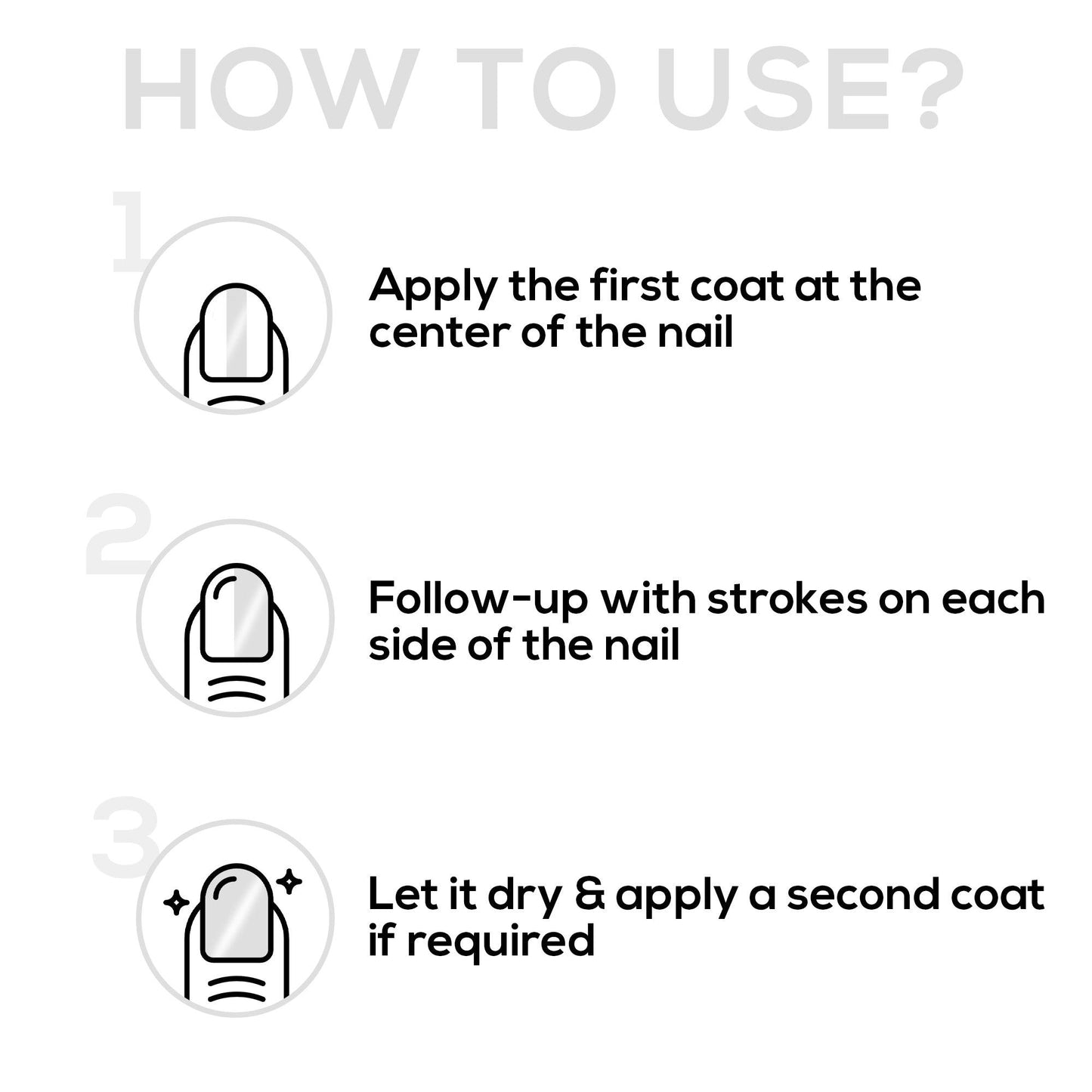 HOW TO USE?

1

Apply the first coat at the center of the nail

2

Follow-up with strokes on each side of the nail

3

Let it dry & apply a second coat if required