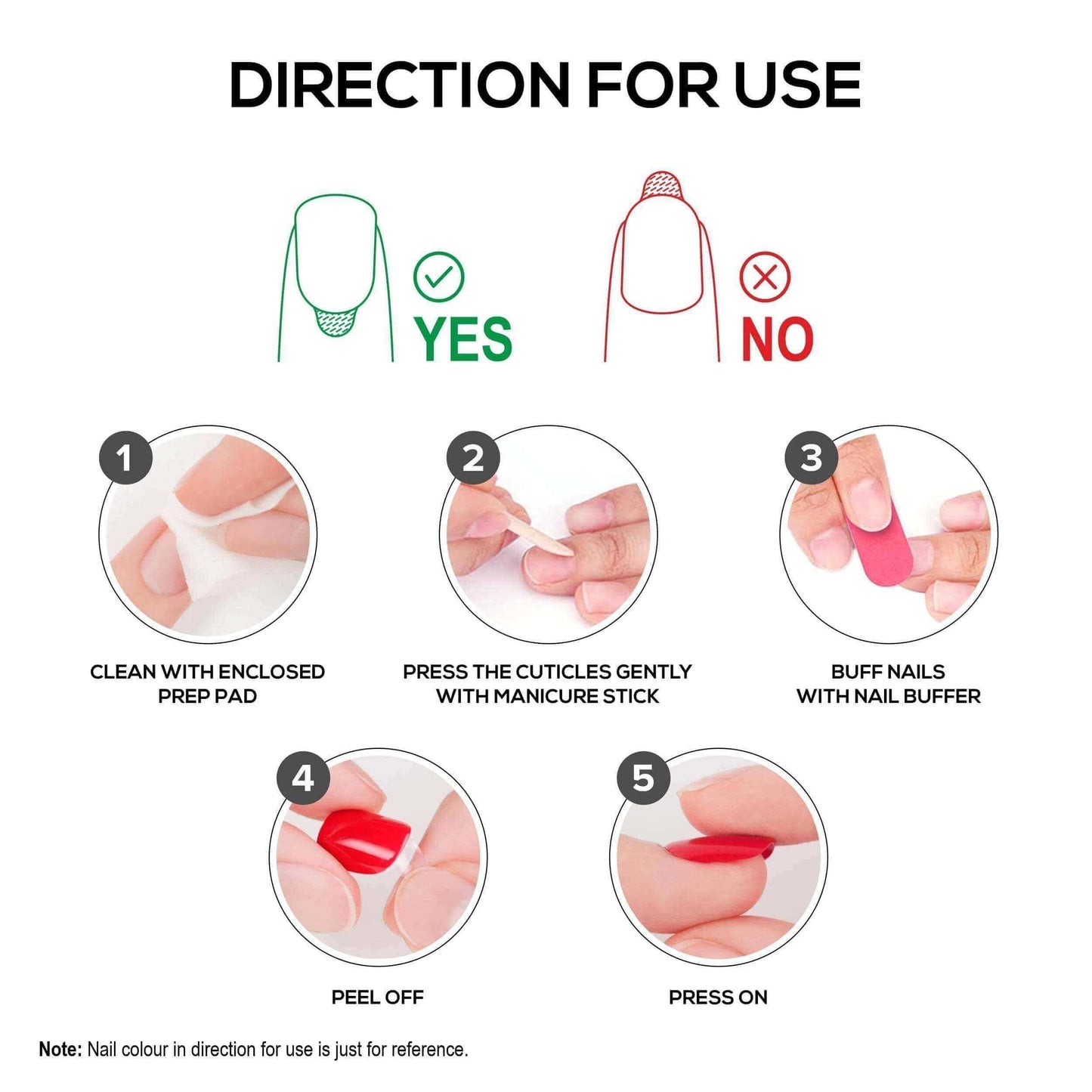 DIRECTION FOR USE

YES

NO

1
CLEAN WITH ENCLOSED PREP PAD

2
PRESS THE CUTICLES GENTLY WITH MANICURE STICK

3
BUFF NAILS WITH NAIL BUFFER

4
PEEL OFF

5
PRESS ON

Note: Nail colour in direction for use is just for reference.